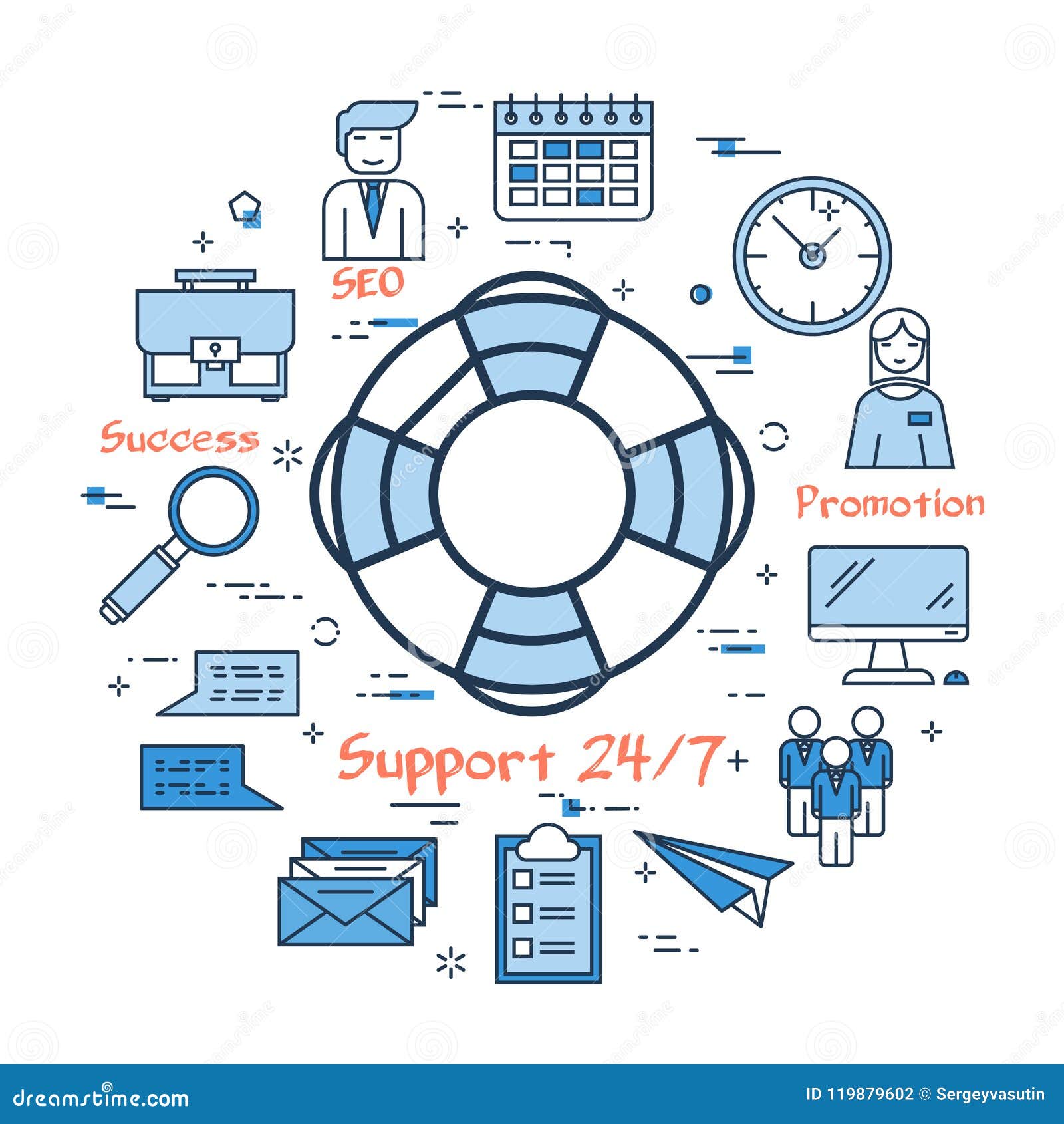 SEO

Success

Promotion

Support 24/7

dreamstime.com

ID 119879602 © Sergeyvasutin