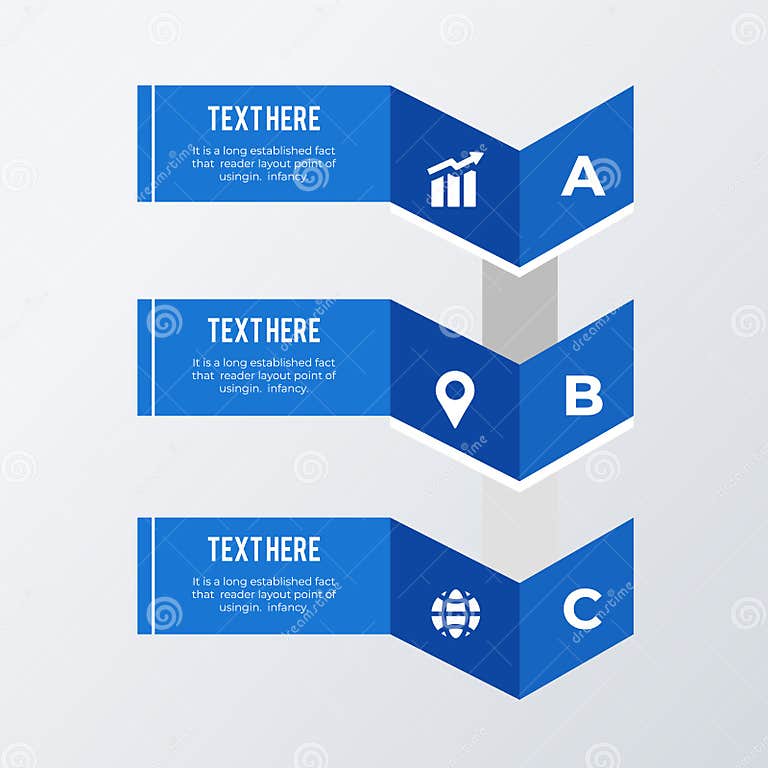 TEXT HERE
It is a long established fact that reader layout point of usingin. infancy.

A

TEXT HERE
It is a long established fact that reader layout point of usingin. infancy.

B

TEXT HERE
It is a long established fact that reader layout point of usingin. infancy.

C

dreamstime