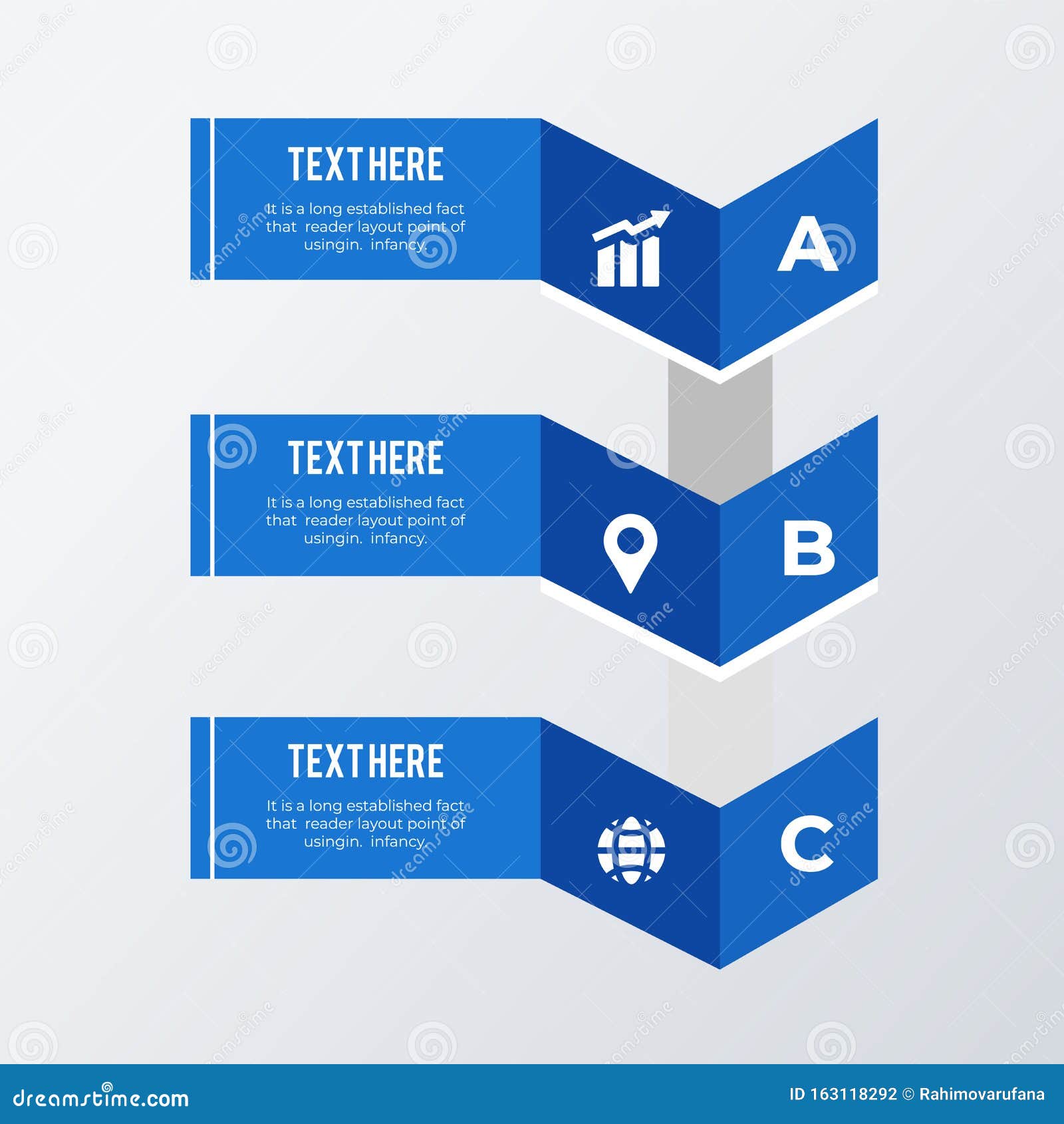 TEXT HERE

It is a long established fact that reader layout point of usingin. infancy.

A

TEXT HERE

It is a long established fact that reader layout point of usingin. infancy.

B

TEXT HERE

It is a long established fact that reader layout point of usingin. infancy.

C

dreamstime.com

ID 163118292 © Rahimovarufana