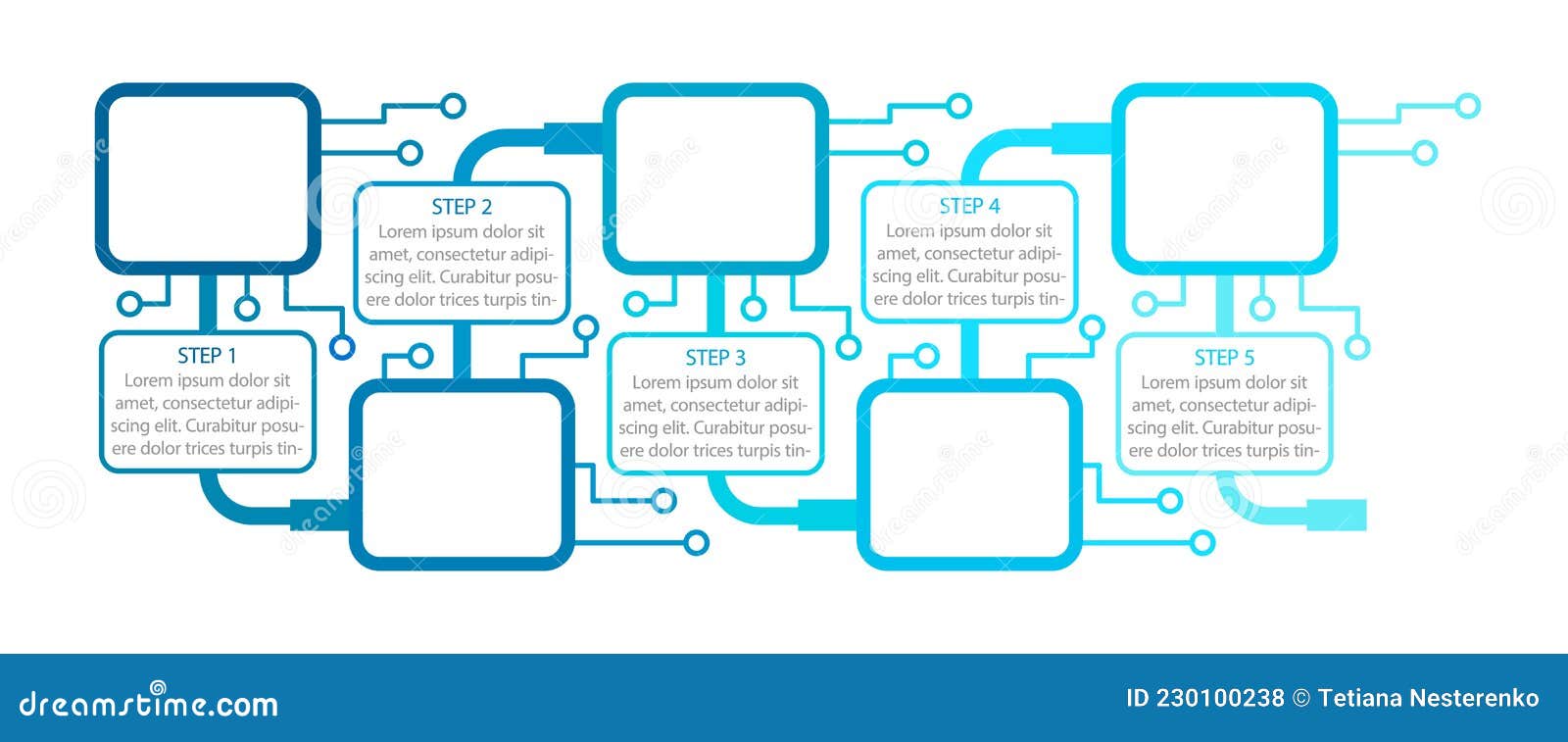 STEP 1
Lorem ipsum dolor sit amet, consectetur adipiscing elit. Curabitur posuere dolor trices turpis tin-

STEP 2
Lorem ipsum dolor sit amet, consectetur adipiscing elit. Curabitur posuere dolor trices turpis tin-

STEP 3
Lorem ipsum dolor sit amet, consectetur adipiscing elit. Curabitur posuere dolor trices turpis tin-

STEP 4
Lorem ipsum dolor sit amet, consectetur adipiscing elit. Curabitur posuere dolor trices turpis tin-

STEP 5
Lorem ipsum dolor sit amet, consectetur adipiscing elit. Curabitur posuere dolor trices turpis tin-

dreamstime.com
ID 230100238 © Tetiana Nesterenko