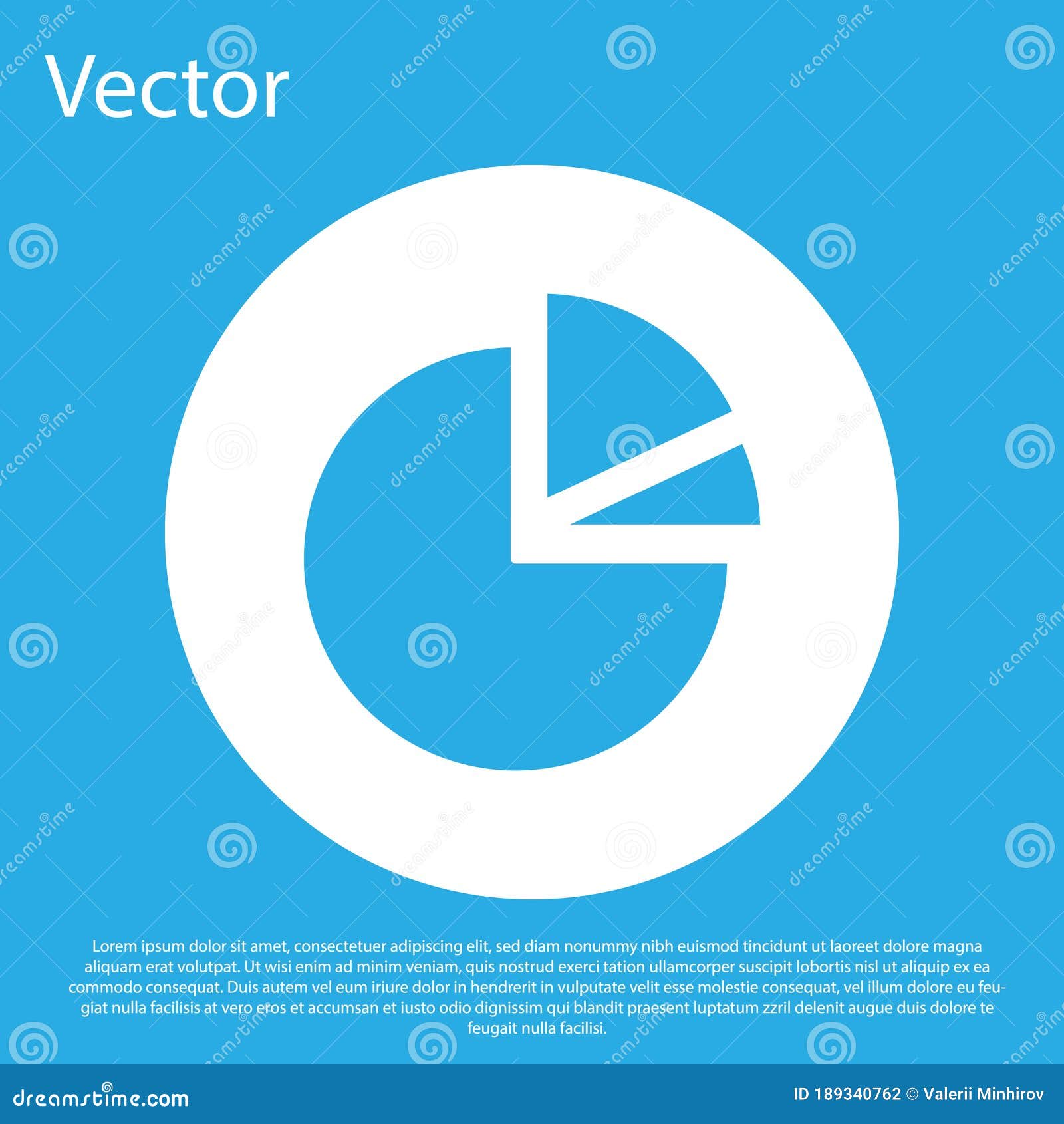 Vector

Lorem ipsum dolor sit amet, consectetuer adipiscing elit, sed diam nonummy nibh euismod tincidunt ut laoreet dolore magna aliquam erat volutpat. Ut wisi enim ad minim veniam, quis nostrud exerci tation ullamcorper suscipit lobortis nisl ut aliquip ex ea commodo consequat. Duis autem vel eum iriure dolor in hendrerit in vulputate velit esse molestie consequat, vel illum dolore eu feugiat nulla facilisis at vero eros et accumsan et iusto odio dignissim qui blandit praesent luptatum zzril delenit augue duis dolore te feugait nulla facilisi.

dreamstime.com

ID 189340762 © Valerii Minhirov