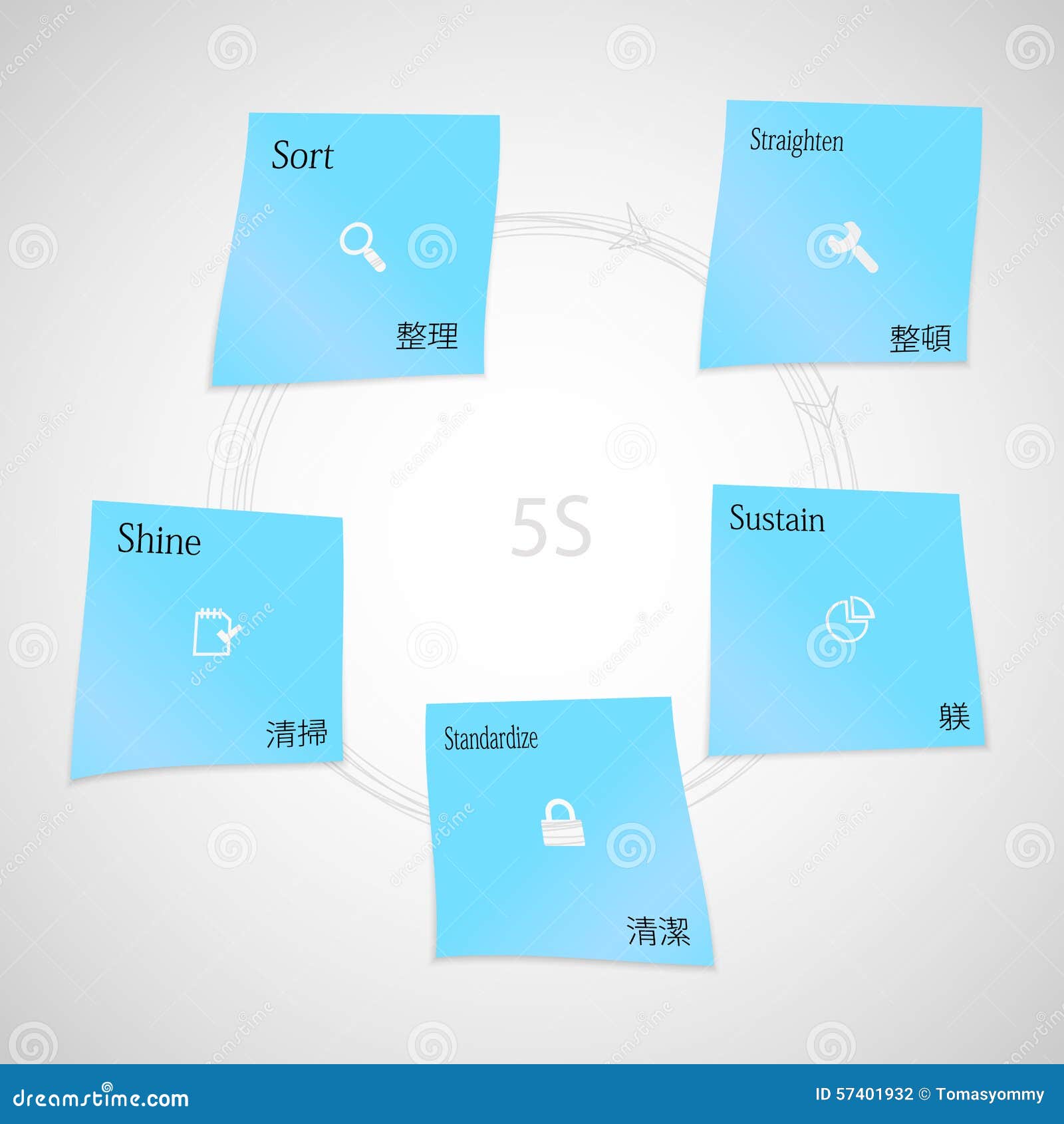 Sort

整理

Straighten

整頓

5S

Shine

清掃

Sustain

躾

Standardize

清潔

dreamstime.com

ID 57401932 © Tomasyommy