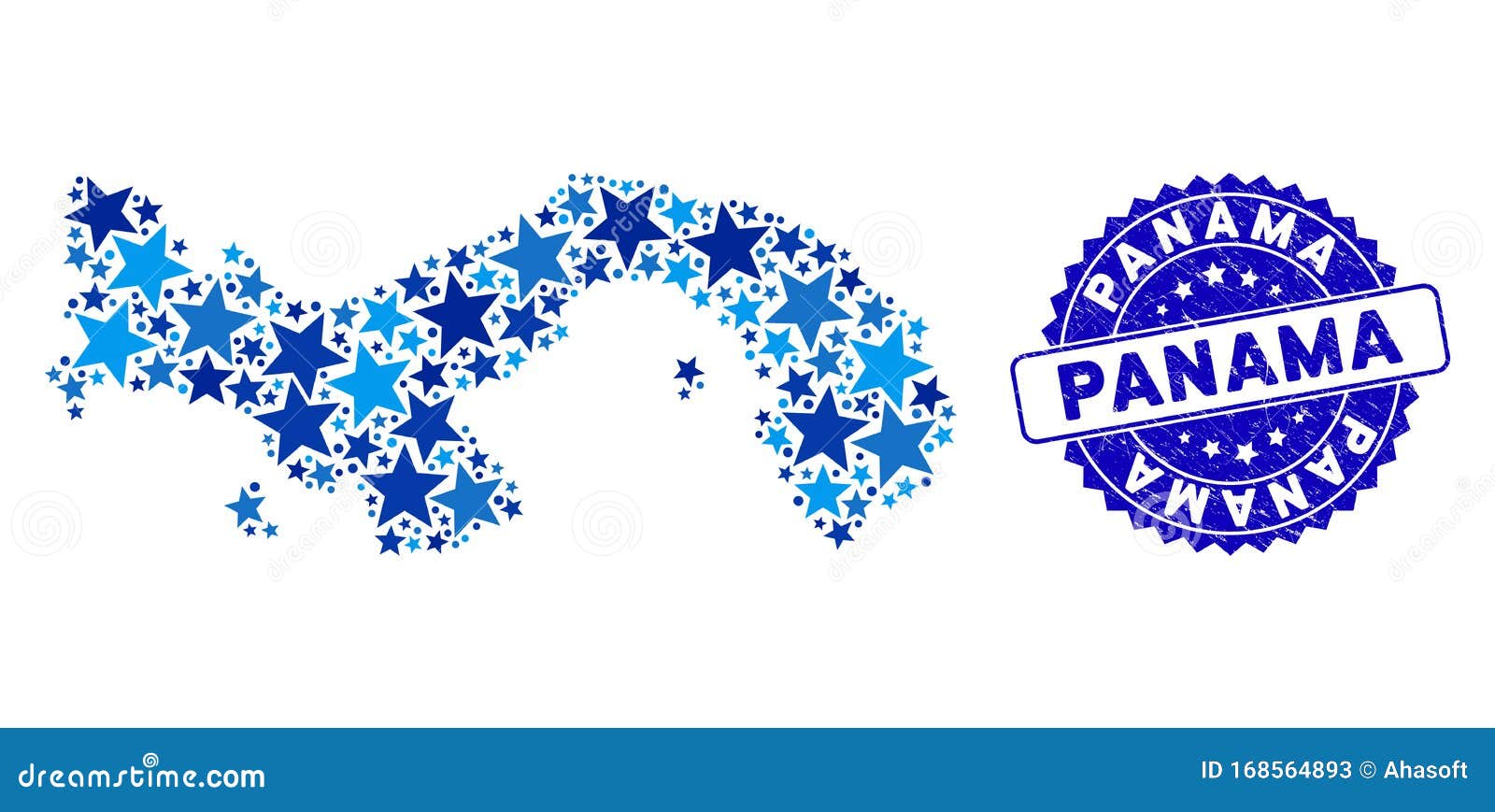 PANAMA
PANAMA
PANAMA

dreamstime.com

ID 168564893 © Ahasoft