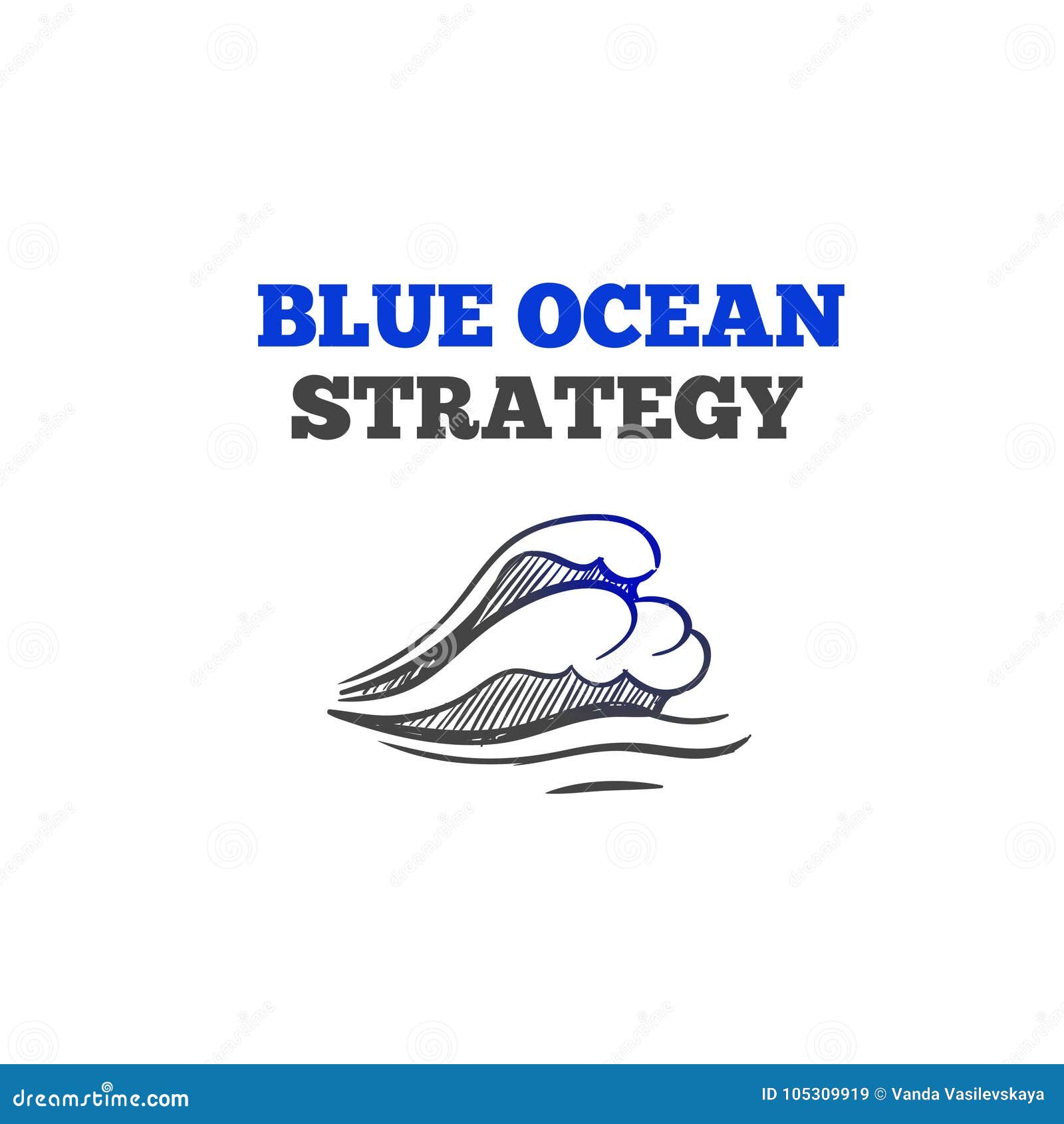 BLUE OCEAN
STRATEGY

dreamstime.com

ID 105309919 © Vanda Vasilevskaya