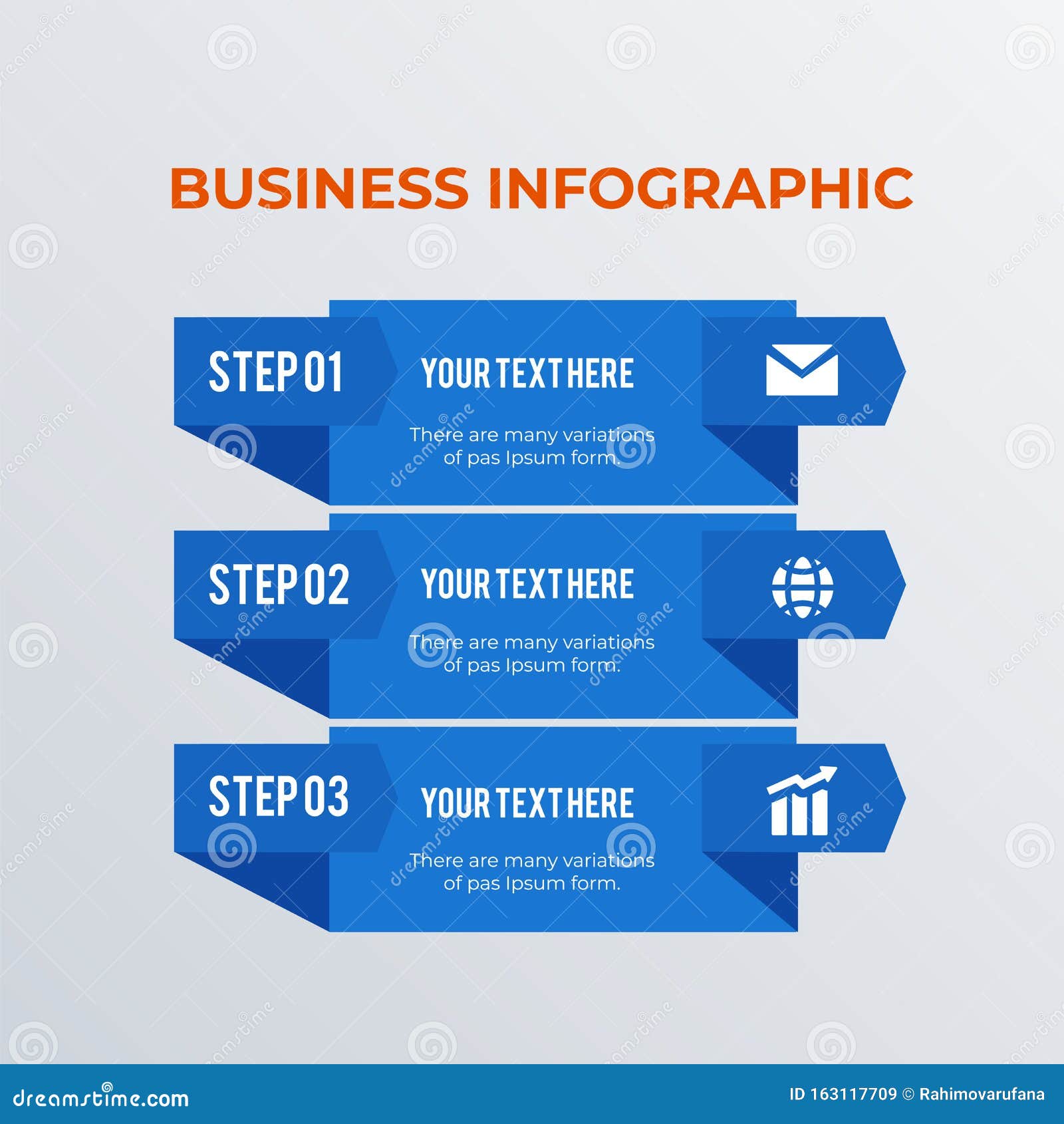 BUSINESS INFOGRAPHIC

STEP 01

YOUR TEXT HERE

There are many variations of pas Ipsum form.

STEP 02

YOUR TEXT HERE

There are many variations of pas Ipsum form.

STEP 03

YOUR TEXT HERE

There are many variations of pas Ipsum form.

dreamstime.com

ID 163117709 © Rahimovarufana