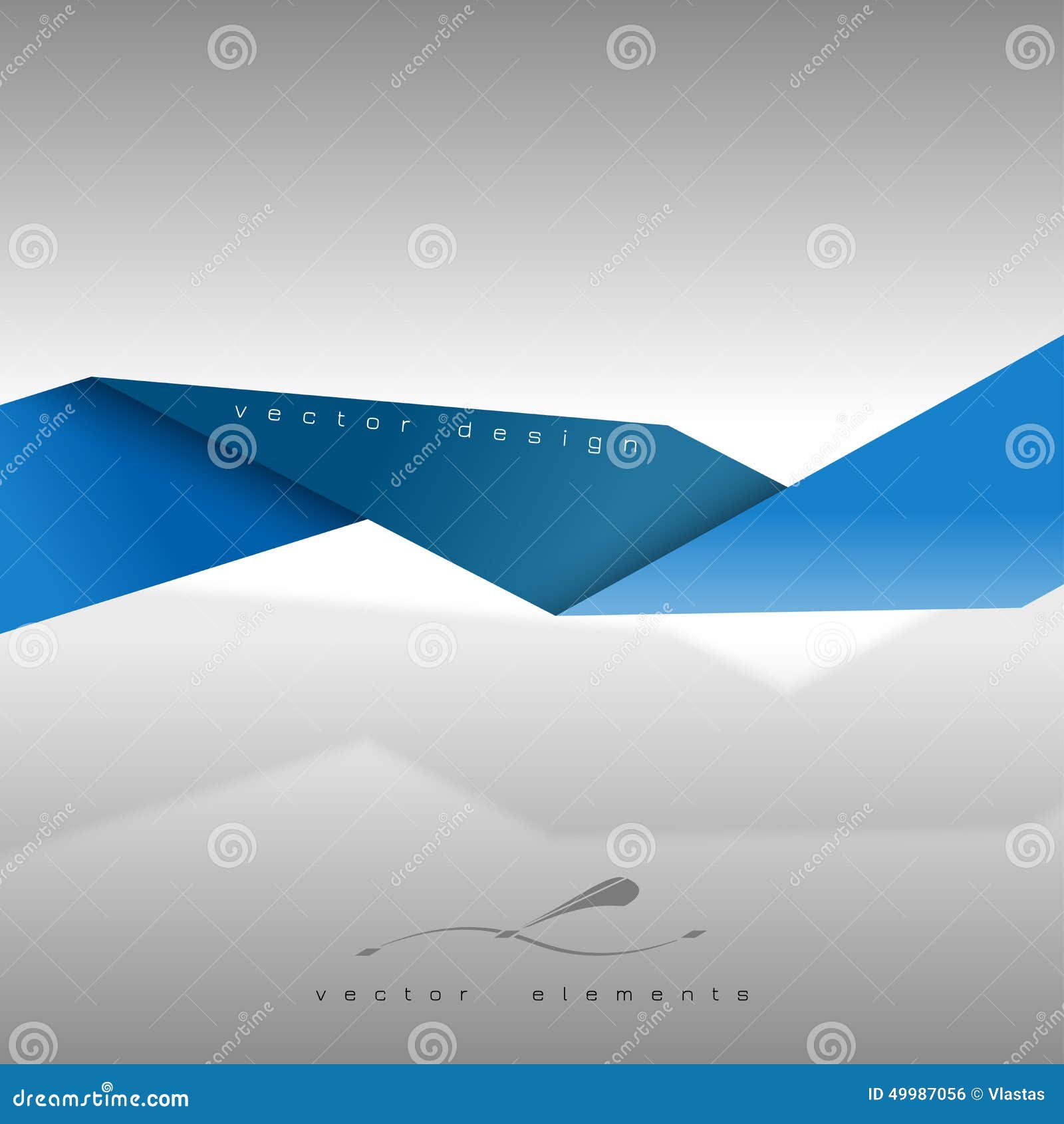 vector design

vector elements

dreamstime.com

ID 49987056 © Vlastas