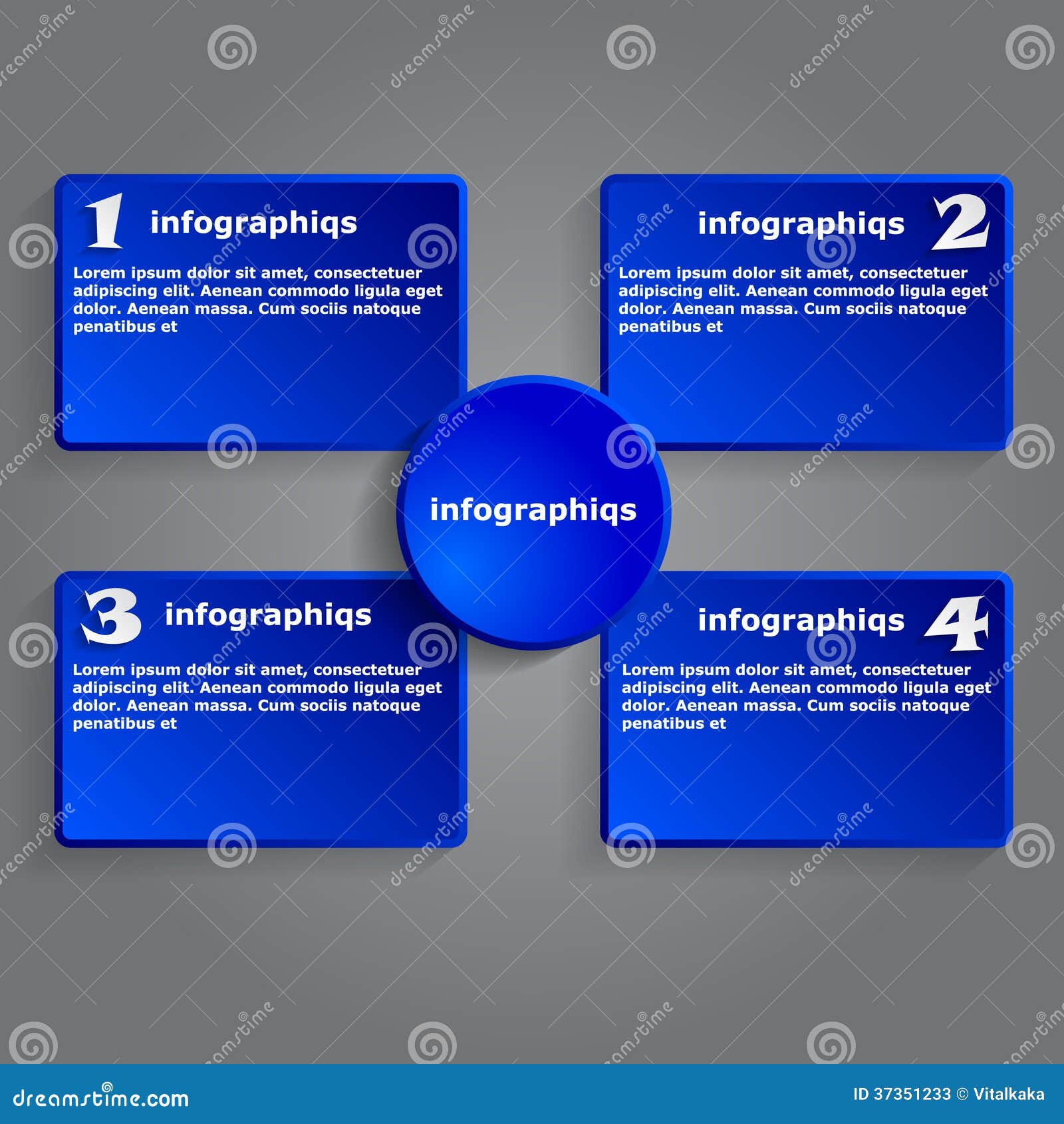 1 infographiqs

Lorem ipsum dolor sit amet, consectetuer adipiscing elit. Aenean commodo ligula eget dolor. Aenean massa. Cum sociis natoque penatibus et

infographiqs 2

Lorem ipsum dolor sit amet, consectetuer adipiscing elit. Aenean commodo ligula eget dolor. Aenean massa. Cum sociis natoque penatibus et

infographiqs

3 infographiqs

Lorem ipsum dolor sit amet, consectetuer adipiscing elit. Aenean commodo ligula eget dolor. Aenean massa. Cum sociis natoque penatibus et

infographiqs 4

Lorem ipsum dolor sit amet, consectetuer adipiscing elit. Aenean commodo ligula eget dolor. Aenean massa. Cum sociis natoque penatibus et

dreamstime.com

ID 37351233 © Vitalkaka