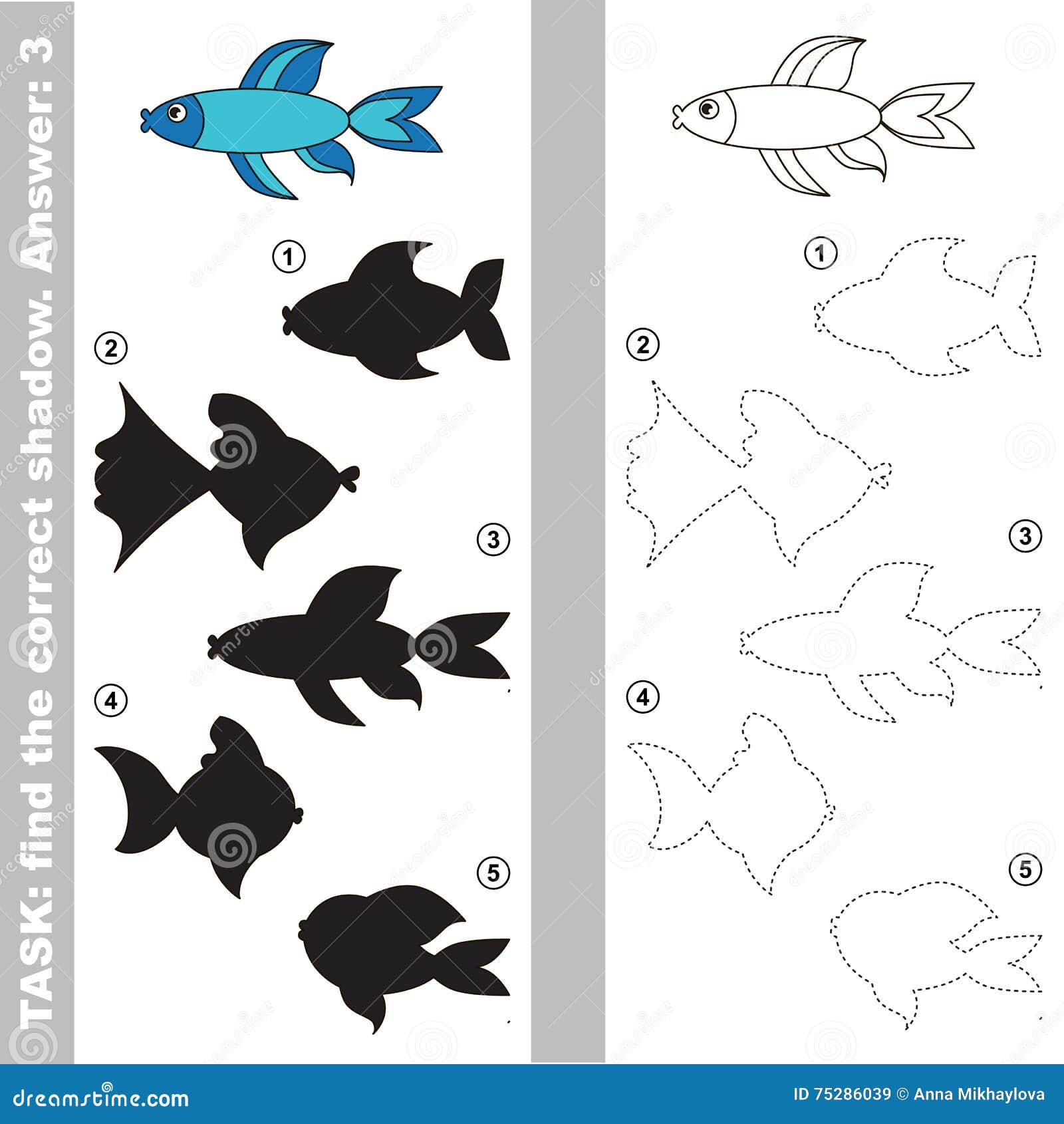 TASK: find the correct shadow. Answer: 3

1

2

3

4

5

1

2

3

4

5

dreamstime.com

ID 75286039 © Anna Mikhaylova