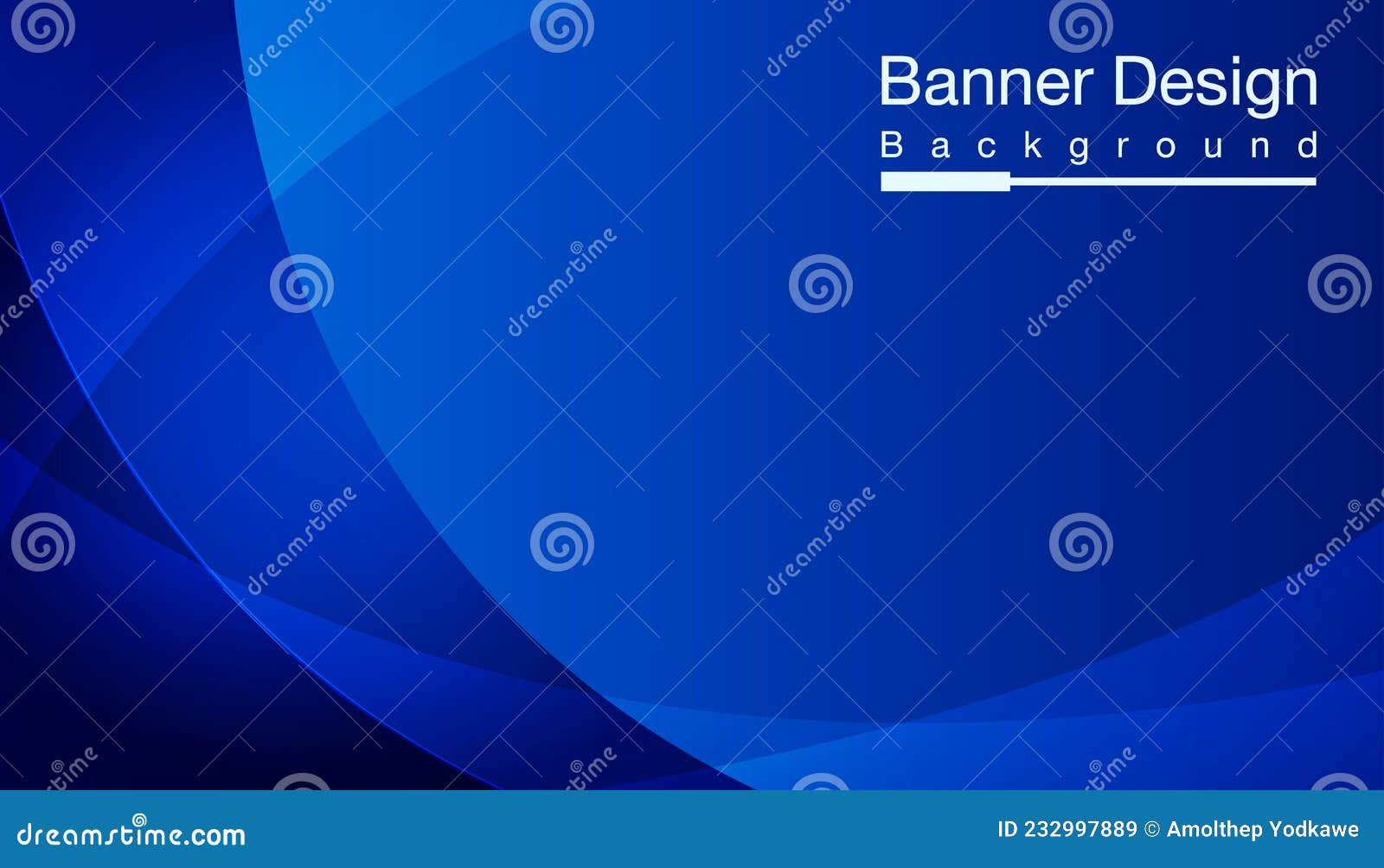 Banner Design
Background

dreamstime

dreamstime.com

ID 232997889 © Amolthep Yodkawe