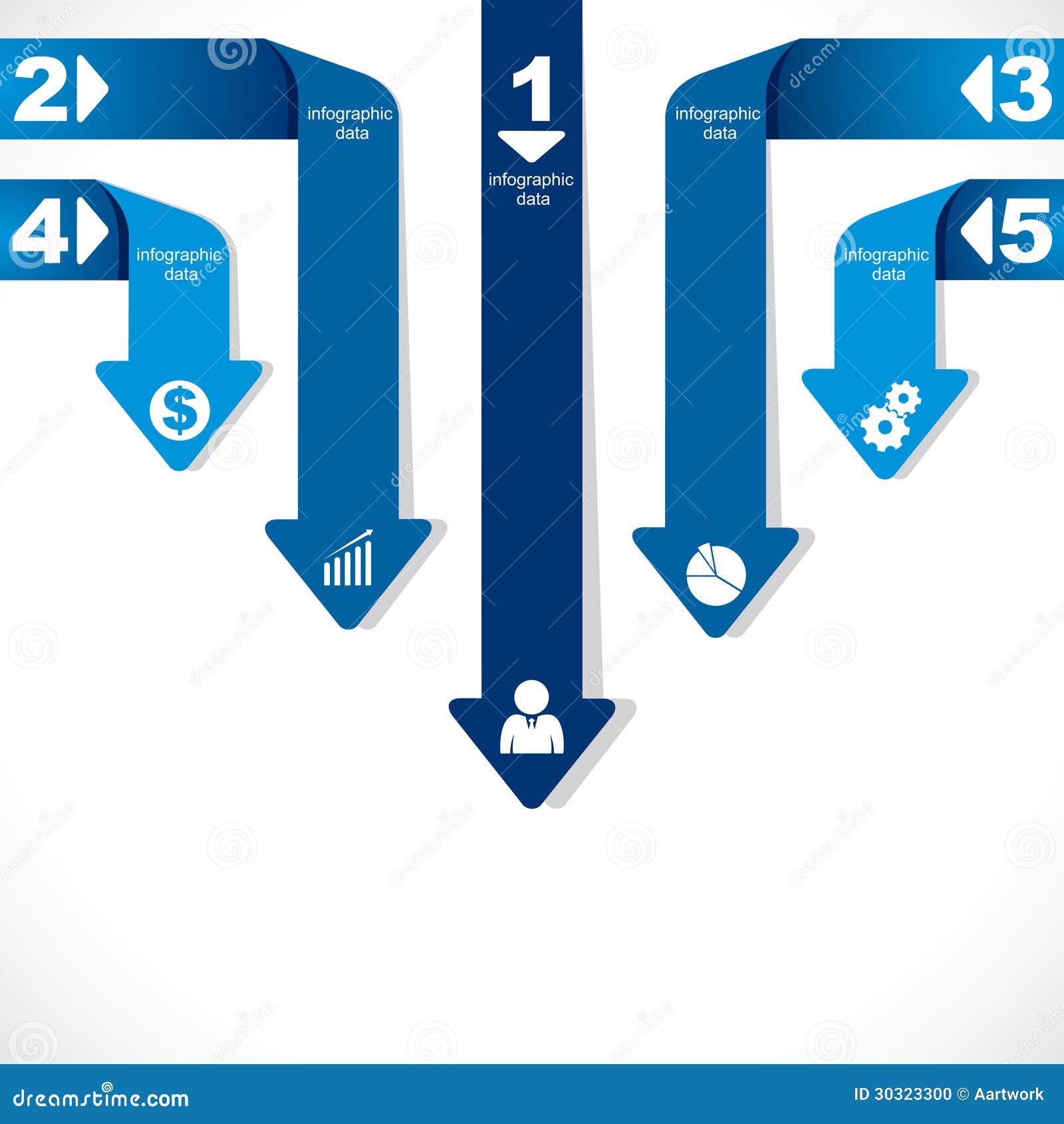 2

infographic data

1

infographic data

infographic data

3

4

infographic data

infographic data

5

$

dreamstime.com

ID 30323300 © Aartwork