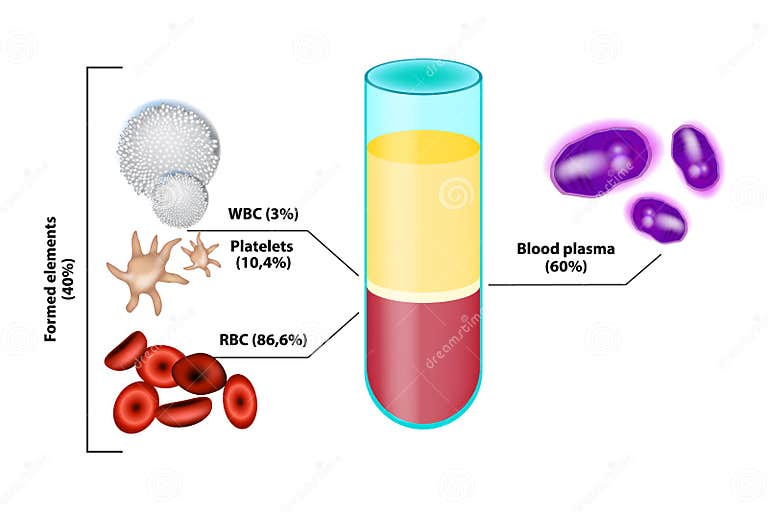 Formed elements (40%)

WBC (3%)

Platelets (10,4%)

RBC (86,6%)

Blood plasma (60%)

dreamstime