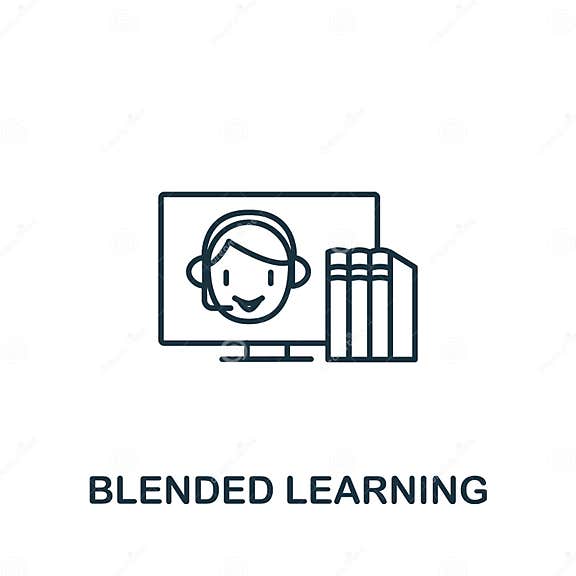 BLENDED LEARNING