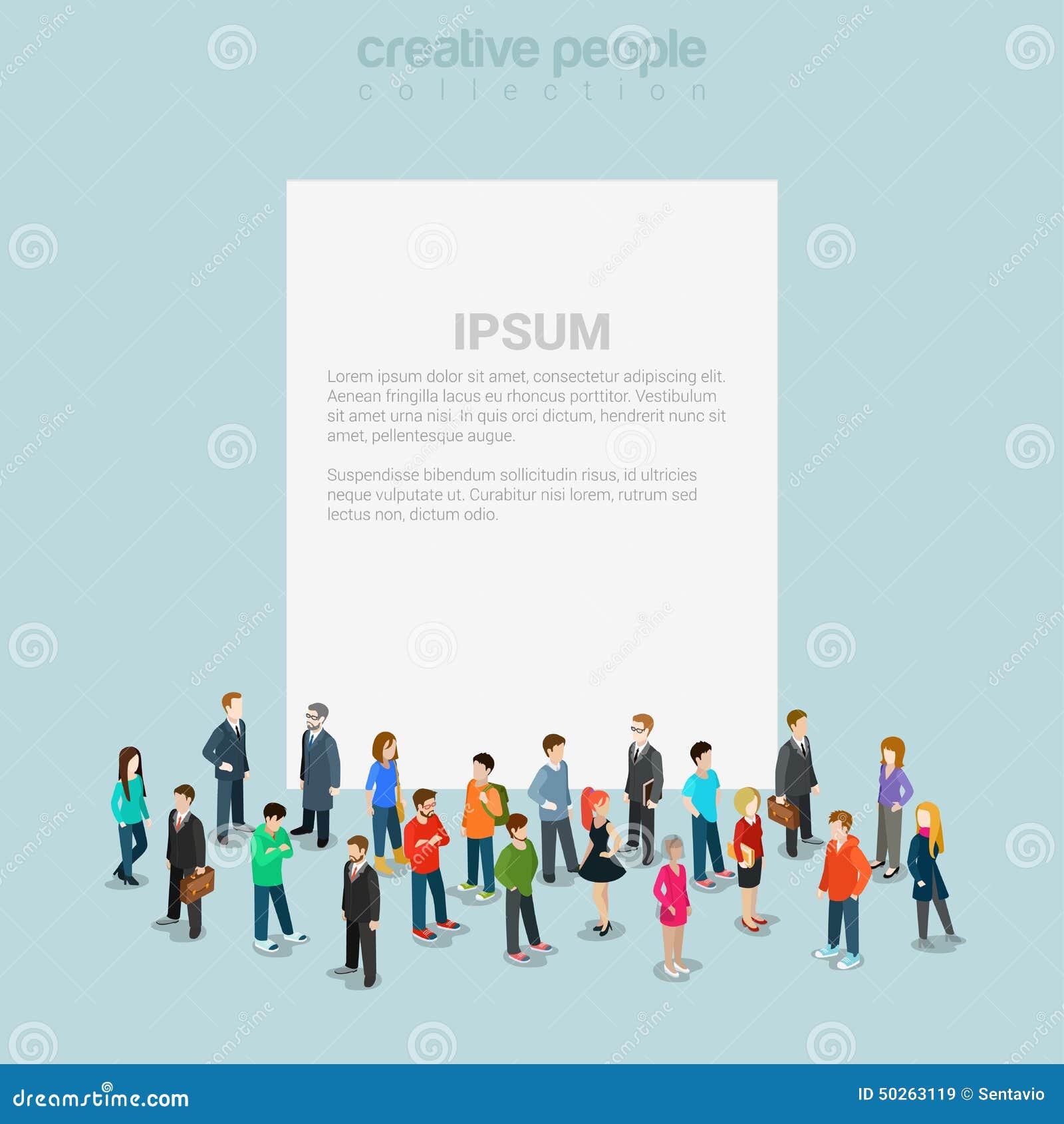 creative people
collection

IPSUM

Lorem ipsum dolor sit amet, consectetur adipiscing elit. Aenean fringilla lacus eu rhoncus porttitor. Vestibulum sit amet urna nisi. In quis orci dictum, hendrerit nunc sit amet, pellentesque augue.

Suspendisse bibendum sollicitudin risus, id ultricies neque vulputate ut. Curabitur nisi lorem, rutrum sed lectus non, dictum odio.

dreamstime.com

ID 50263119 © Sentavio