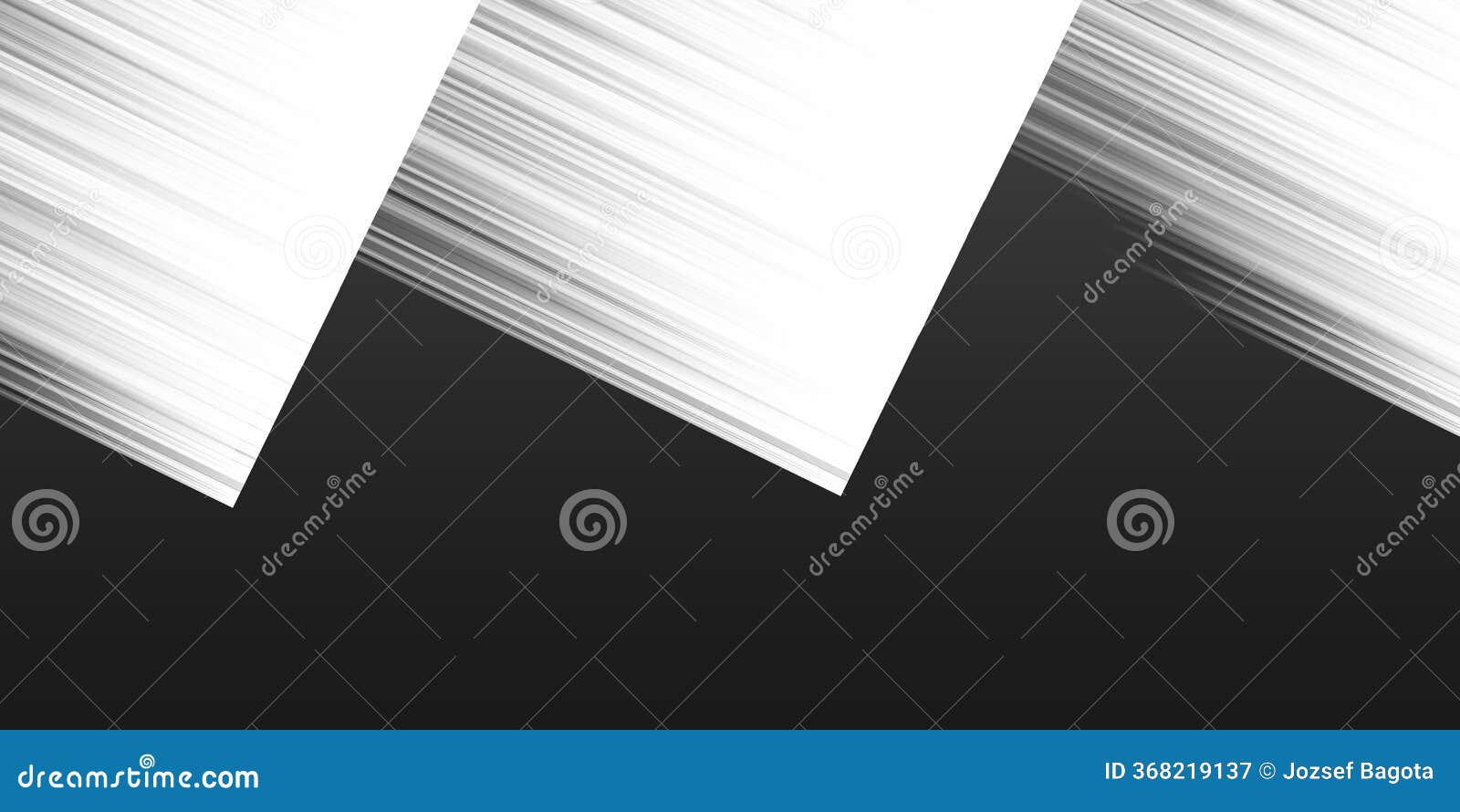 dreamstime dreamstime dreamstime dreamstime dreamstime dreamstime

dreamstime.com

ID 368219137 © Jozsef Bagota