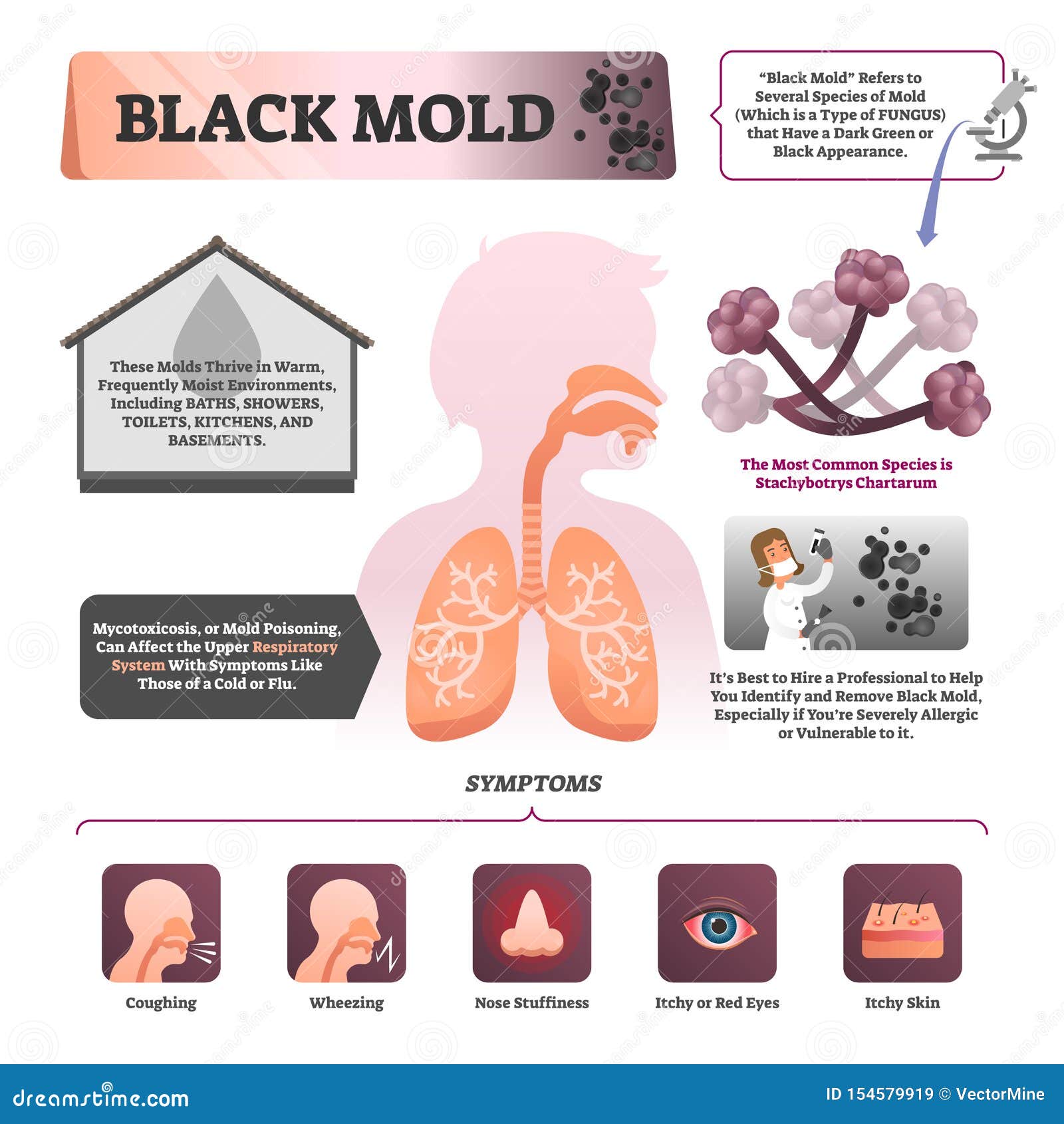 BLACK MOLD

"Black Mold" Refers to Several Species of Mold (Which is a Type of FUNGUS) that Have a Dark Green or Black Appearance.

These Molds Thrive in Warm, Frequently Moist Environments, Including BATHS, SHOWERS, TOILETS, KITCHENS, AND BASEMENTS.

The Most Common Species is Stachybotrys Chartarum

Mycotoxicosis, or Mold Poisoning, Can Affect the Upper Respiratory System With Symptoms Like Those of a Cold or Flu.

It's Best to Hire a Professional to Help You Identify and Remove Black Mold, Especially if You're Severely Allergic or Vulnerable to it.

SYMPTOMS

Coughing

Wheezing

Nose Stuffiness

Itchy or Red Eyes

Itchy Skin

dreamstime.com

ID 154579919 © VectorMine