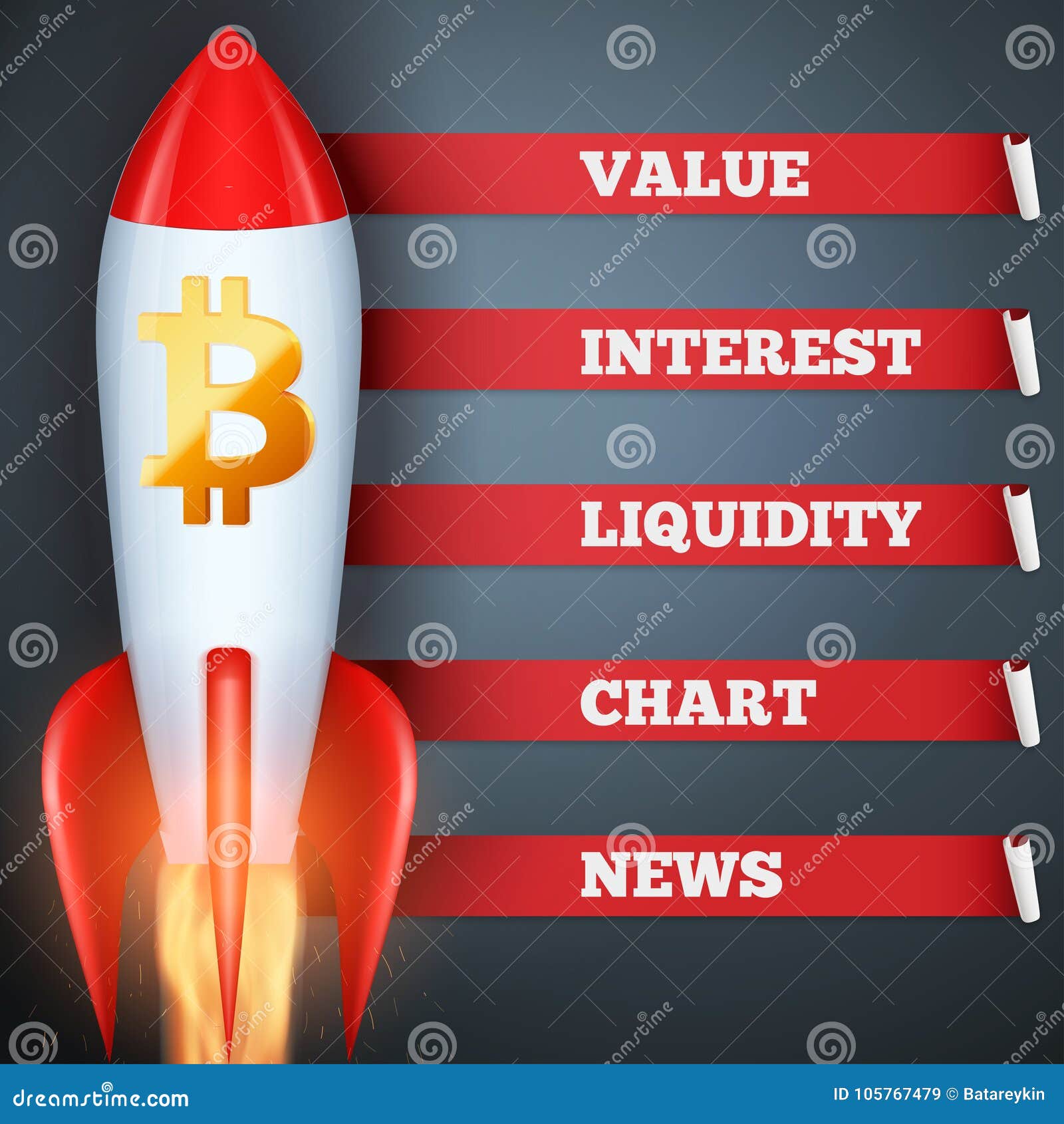 VALUE

INTEREST

LIQUIDITY

CHART

NEWS

dreamstime.com

ID 105767479 © Batareykin