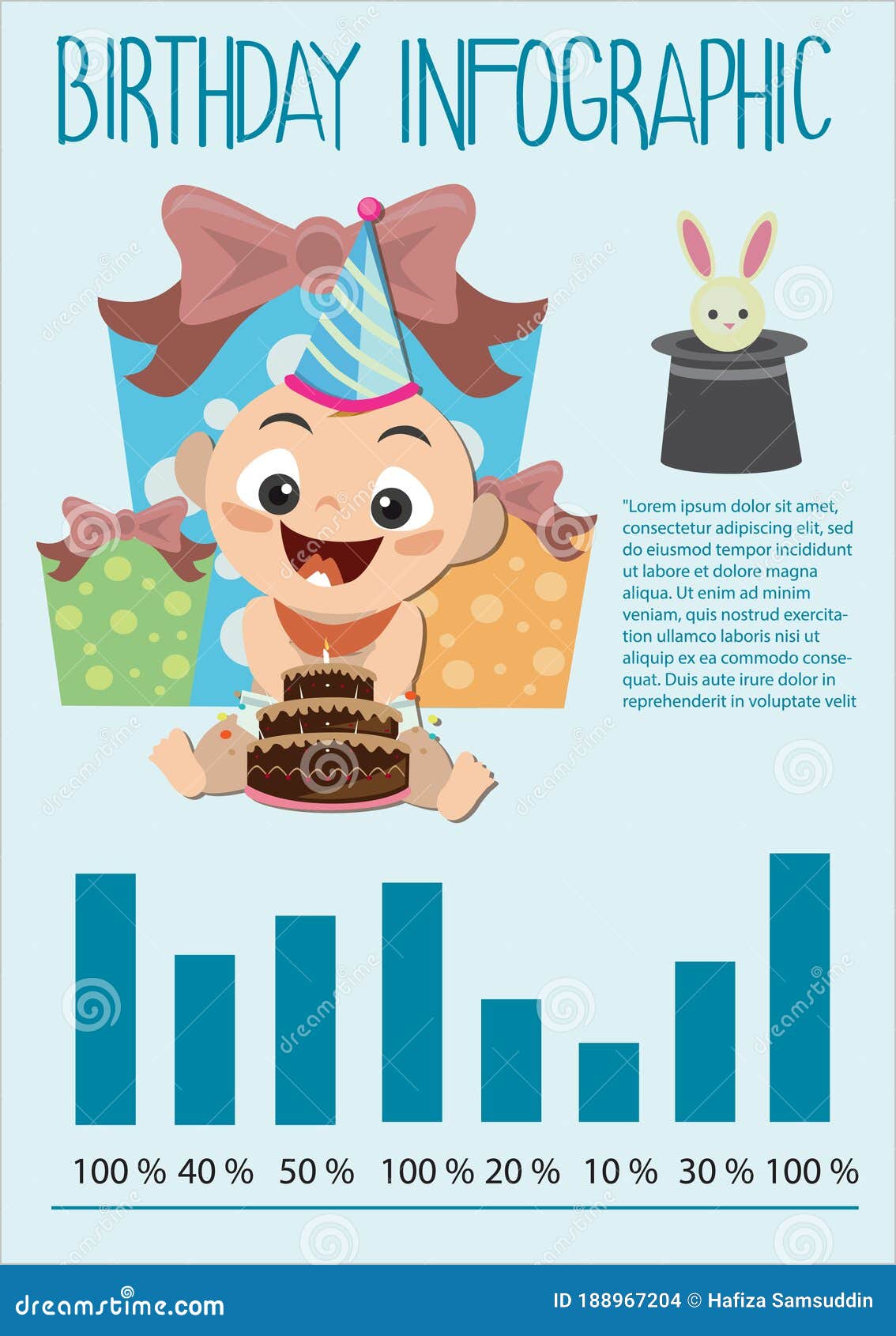 BIRTHDAY INFOGRAPHIC

"Lorem ipsum dolor sit amet, consectetur adipiscing elit, sed do eiusmod tempor incididunt ut labore et dolore magna aliqua. Ut enim ad minim veniam, quis nostrud exercitation ullamco laboris nisi ut aliquip ex ea commodo consequat. Duis aute irure dolor in reprehenderit in voluptate velit

100 % 40 % 50 % 100 % 20 % 10 % 30 % 100 %

dreamstime.com

ID 188967204 © Hafiza Samsuddin