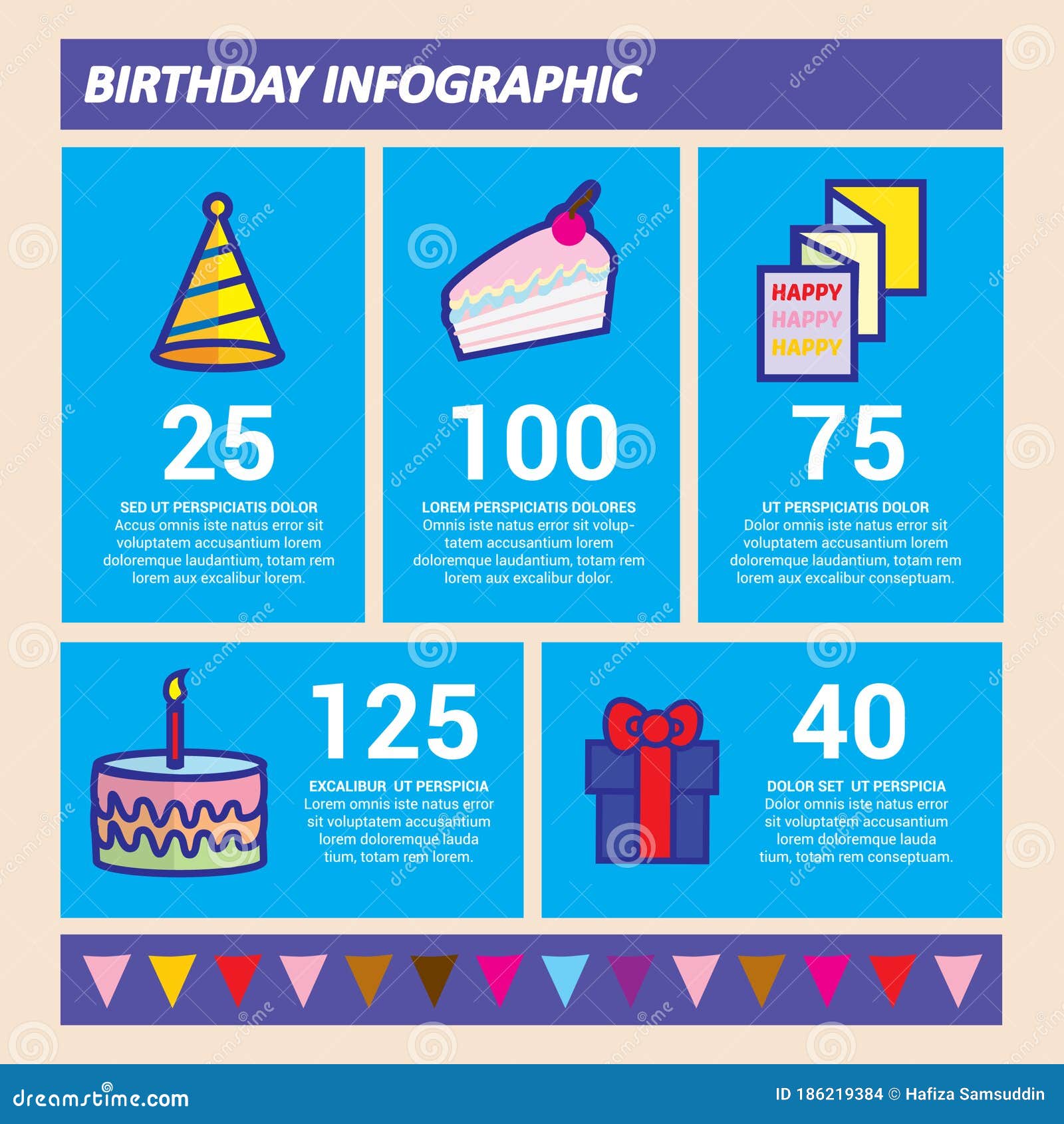 BIRTHDAY INFOGRAPHIC

25

SED UT PERSPICIATIS DOLOR
Accus omnis iste natus error sit voluptatem accusantium lorem doloremque laudantium, totam rem lorem aux excalibur lorem.

100

LOREM PERSPICIATIS DOLORES
Omnis iste natus error sit voluptatem accusantium lorem doloremque laudantium, totam rem lorem aux excalibur dolor.

HAPPY
HAPPY
HAPPY

75

UT PERSPICIATIS DOLOR
Dolor omnis iste natus error sit voluptatem accusantium lorem doloremque laudantium, totam rem lorem aux excalibur conseptuam.

125

EXCALIBUR UT PERSPICIA
Lorem omnis iste natus error sit voluptatem accusantium lorem doloremque lauda tium, totam rem lorem.

40

DOLOR SET UT PERSPICIA
Dolor omnis iste natus error sit voluptatem accusantium lorem doloremque lauda tium, totam rem conseptuam.

dreamstime.com
ID 186219384 © Hafiza Samsuddin