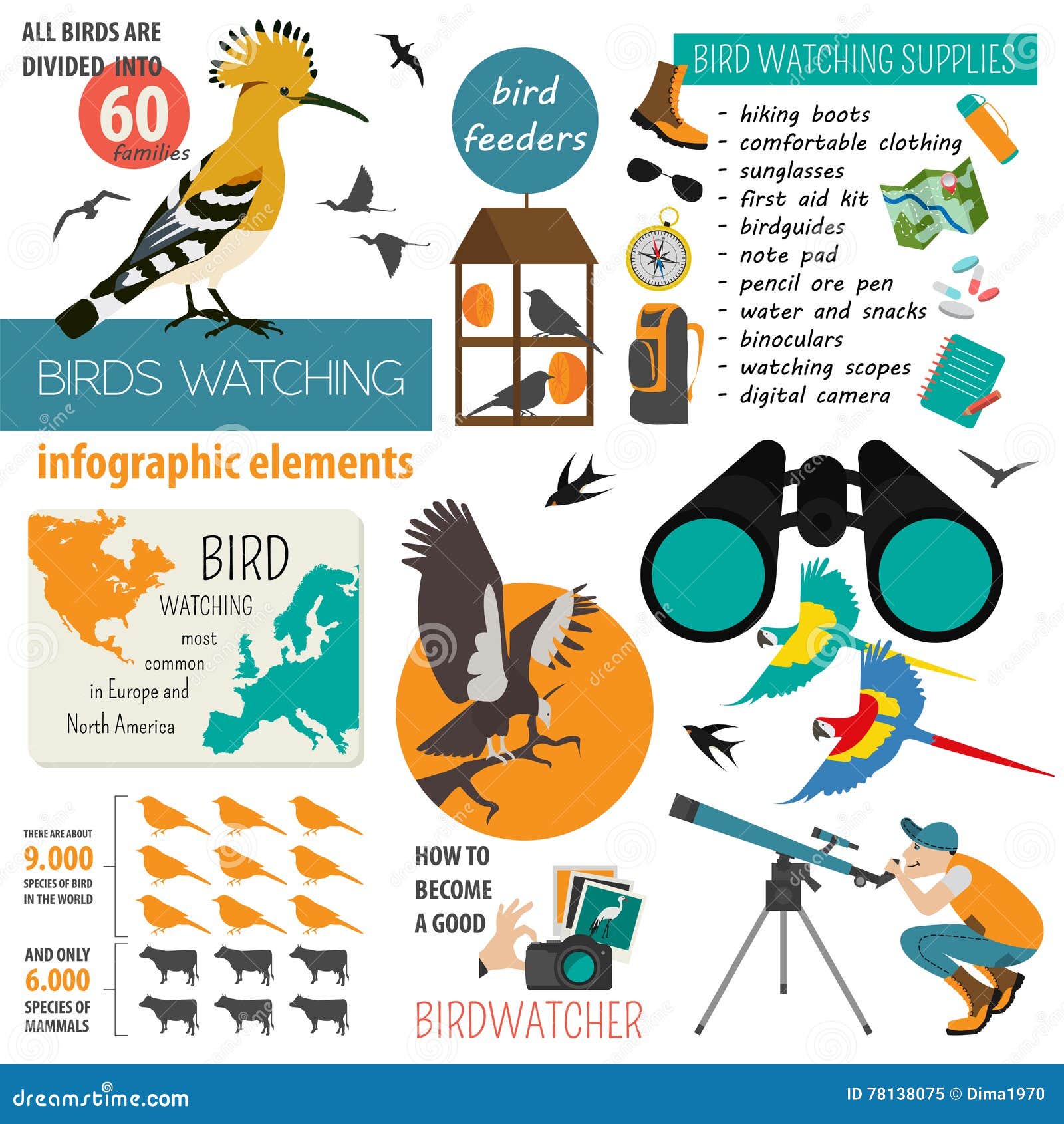 ALL BIRDS ARE DIVIDED INTO 60 families

bird feeders

BIRD WATCHING SUPPLIES

- hiking boots
- comfortable clothing
- sunglasses
- first aid kit
- birdguides
- note pad
- pencil ore pen
- water and snacks
- binoculars
- watching scopes
- digital camera

BIRDS WATCHING

infographic elements

BIRD WATCHING most common in Europe and North America

THERE ARE ABOUT 9.000 SPECIES OF BIRD IN THE WORLD

AND ONLY 6.000 SPECIES OF MAMMALS

HOW TO BECOME A GOOD BIRDWATCHER

dreamstime.com

ID 78138075 © Dima1970