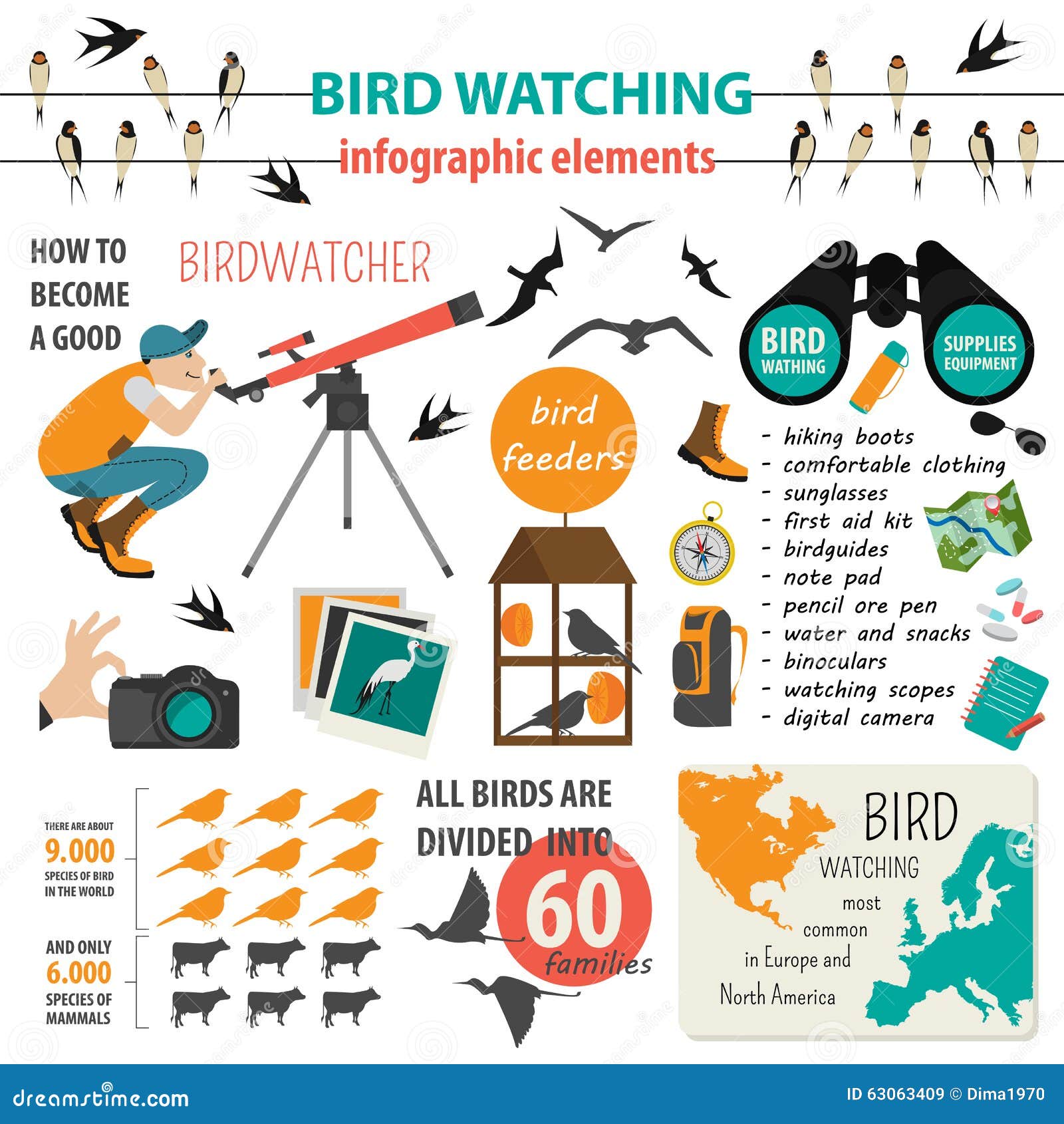 BIRD WATCHING
infographic elements

HOW TO BECOME A GOOD

BIRDWATCHER

BIRD WATHING

SUPPLIES EQUIPMENT

bird feeders

- hiking boots
- comfortable clothing
- sunglasses
- first aid kit
- birdguides
- note pad
- pencil ore pen
- water and snacks
- binoculars
- watching scopes
- digital camera

THERE ARE ABOUT
9.000
SPECIES OF BIRD IN THE WORLD

AND ONLY
6.000
SPECIES OF MAMMALS

ALL BIRDS ARE DIVIDED INTO
60
families

BIRD
WATCHING
most common in Europe and North America

dreamstime.com
ID 63063409 © Dima1970