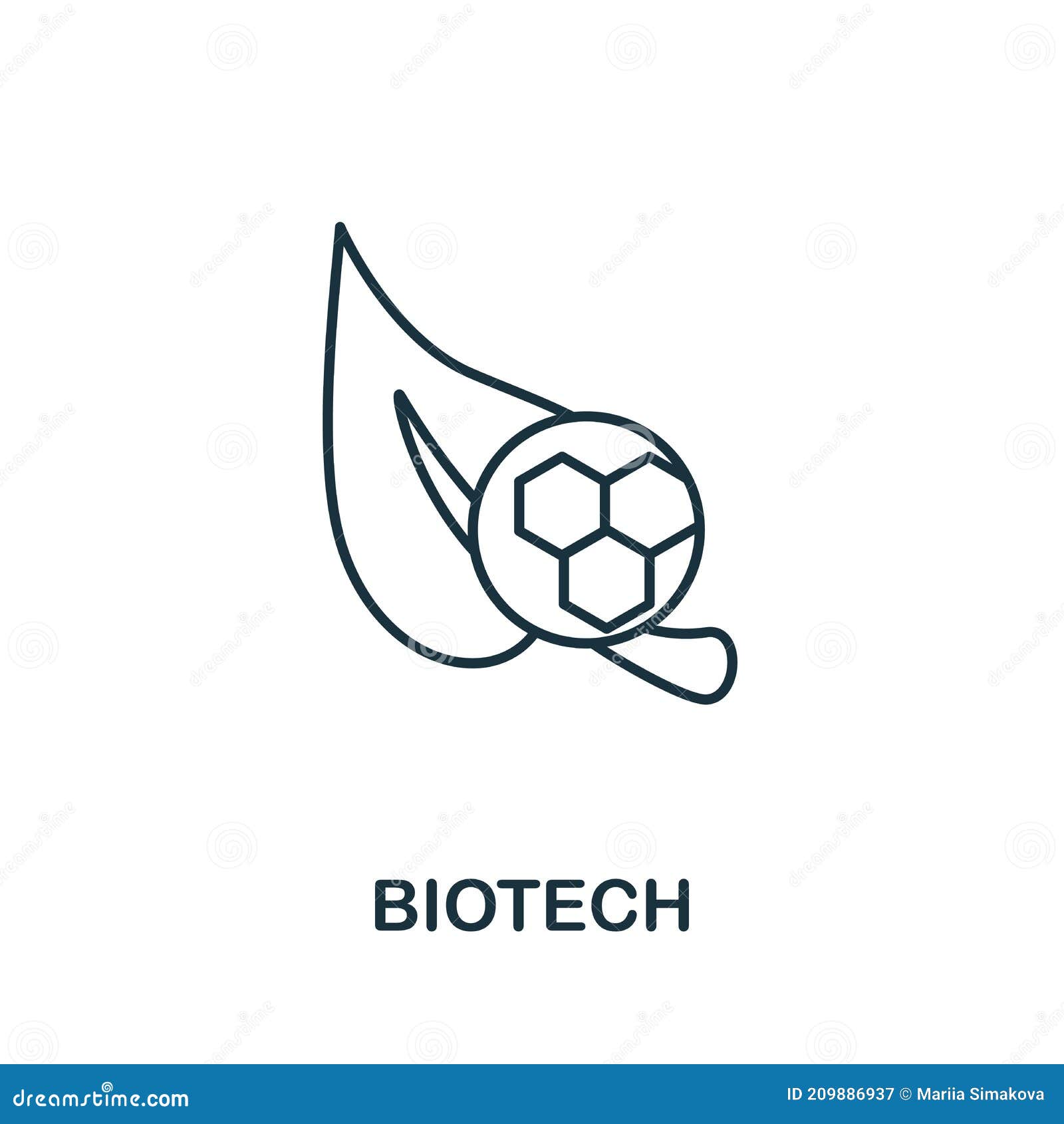 BIOTECH

dreamstime.com

ID 209886937 © Mariia Simakova