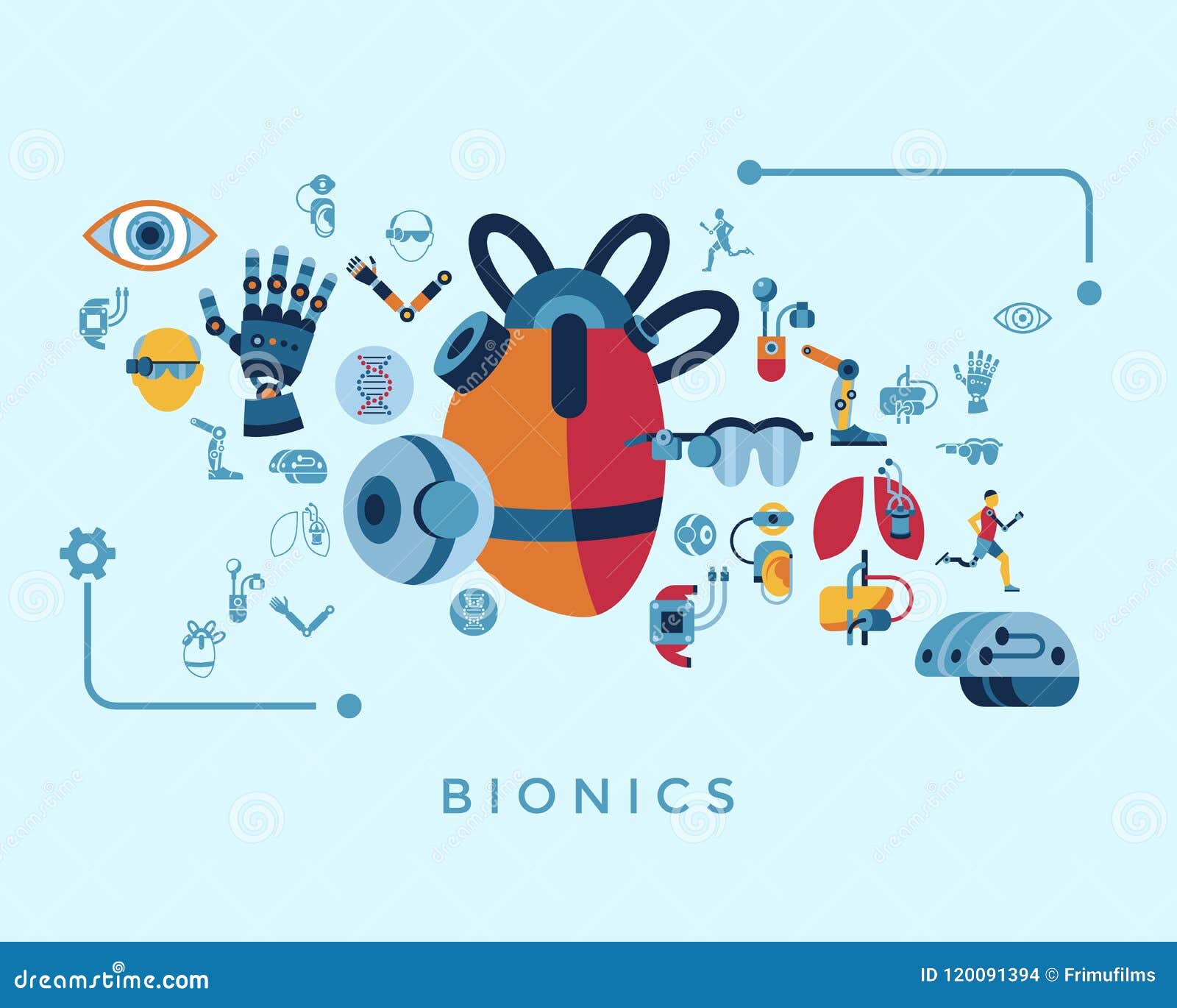 BIONICS

dreamstime.com

ID 120091394 © Frimufilms