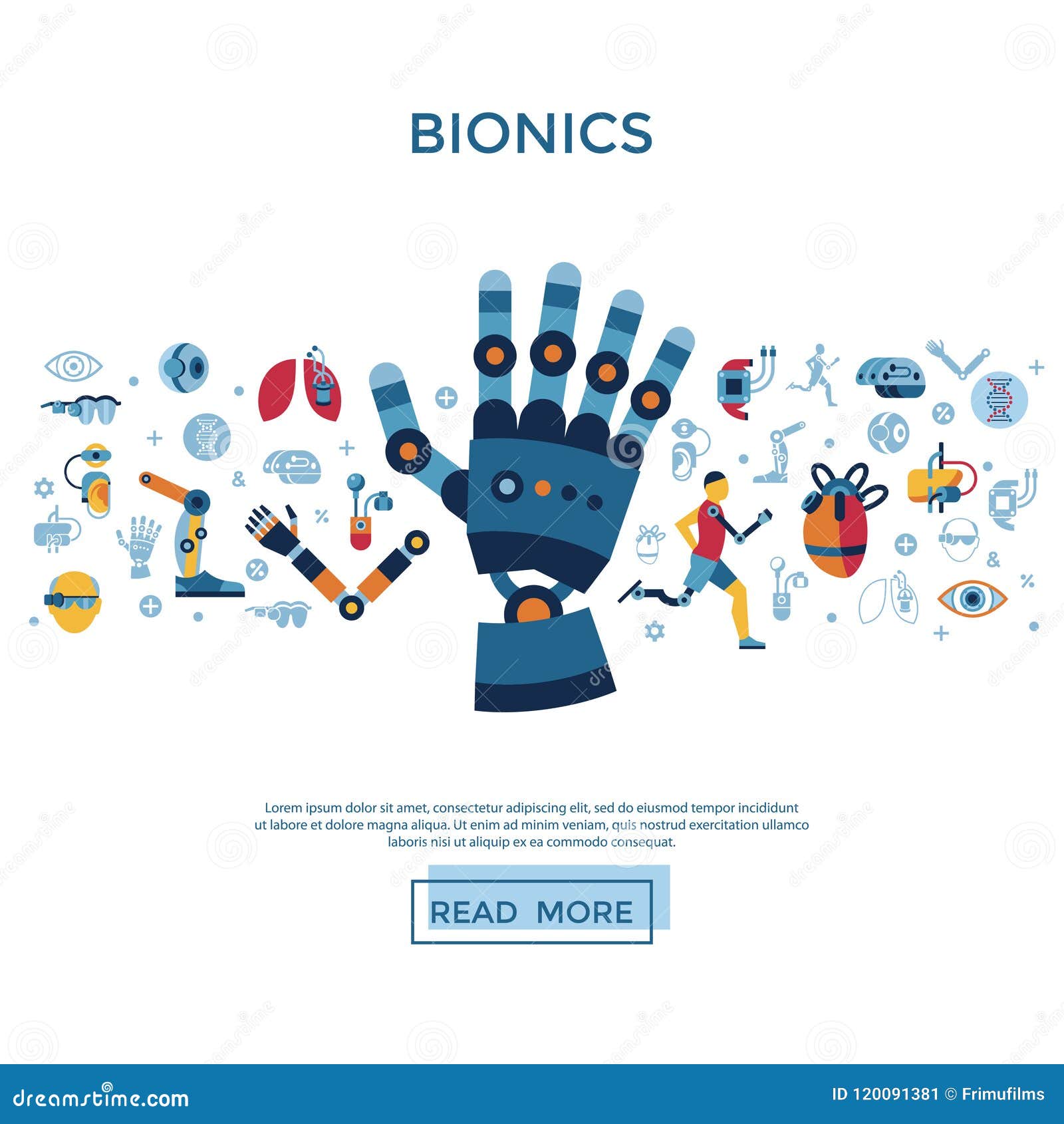 BIONICS

Lorem ipsum dolor sit amet, consectetur adipiscing elit, sed do eiusmod tempor incididunt ut labore et dolore magna aliqua. Ut enim ad minim veniam, quis nostrud exercitation ullamco laboris nisi ut aliquip ex ea commodo consequat.

READ MORE

dreamstime.com

ID 120091381 © Frimufilms