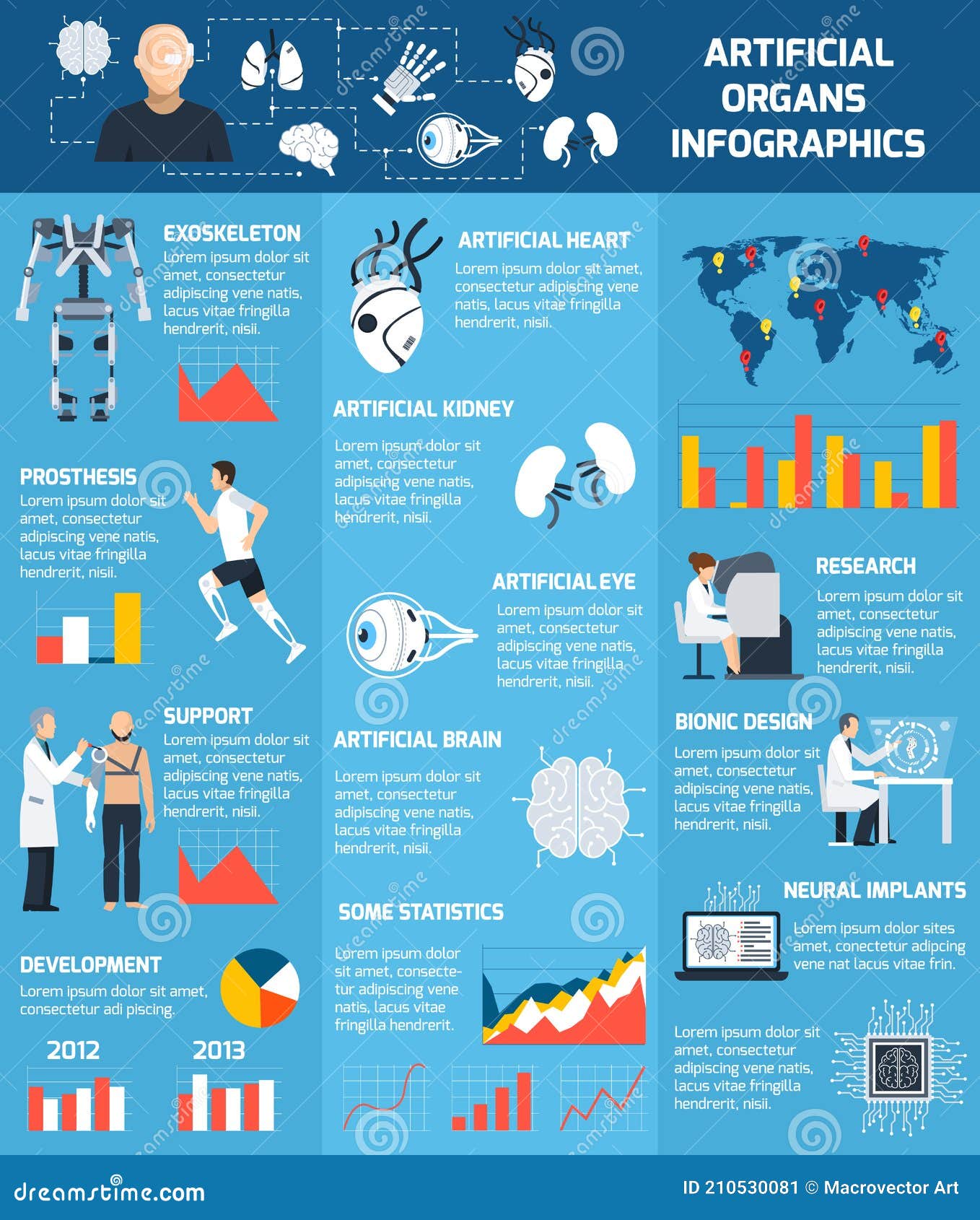 ARTIFICIAL ORGANS INFOGRAPHICS

EXOSKELETON
Lorem ipsum dolor sit amet, consectetur adipiscing vene natis, lacus vitae fringilla hendrerit, nisii.

PROSTHESIS
Lorem ipsum dolor sit amet, consectetur adipiscing vene natis, lacus vitae fringilla hendrerit, nisii.

SUPPORT
Lorem ipsum dolor sit amet, consectetur adipiscing vene natis, lacus vitae fringilla hendrerit, nisii.

DEVELOPMENT
Lorem ipsum dolor sit amet, consectetur adi piscing.

2012

2013

ARTIFICIAL HEART
Lorem ipsum dolor sit amet, consectetur adipiscing vene natis, lacus vitae fringilla hendrerit, nisii.

ARTIFICIAL KIDNEY
Lorem ipsum dolor sit amet, consectetur adipiscing vene natis, lacus vitae fringilla hendrerit, nisii.

ARTIFICIAL EYE
Lorem ipsum dolor sit amet, consectetur adipiscing vene natis, lacus vitae fringilla hendrerit, nisii.

ARTIFICIAL BRAIN
Lorem ipsum dolor sit amet, consectetur adipiscing vene natis, lacus vitae fringilla hendrerit, nisii.

SOME STATISTICS
Lorem ipsum dolor sit amet, consectetur adipiscing vene natis, lacus vitae fringilla hendrerit.

RESEARCH
Lorem ipsum dolor sit amet, consectetur adipiscing vene natis, lacus vitae fringilla hendrerit, nisii.

BIONIC DESIGN
Lorem ipsum dolor sit amet, consectetur adipiscing vene natis, lacus vitae fringilla hendrerit, nisii.

NEURAL IMPLANTS
Lorem ipsum dolor sites amet, conectetur adipcing vene nat lacus vitae frin.

Lorem ipsum dolor sit amet, consectetur adipiscing vene natis, lacus vitae fringilla hendrerit, nisii.

dreamstime.com
ID 210530081 © Macrovector Art