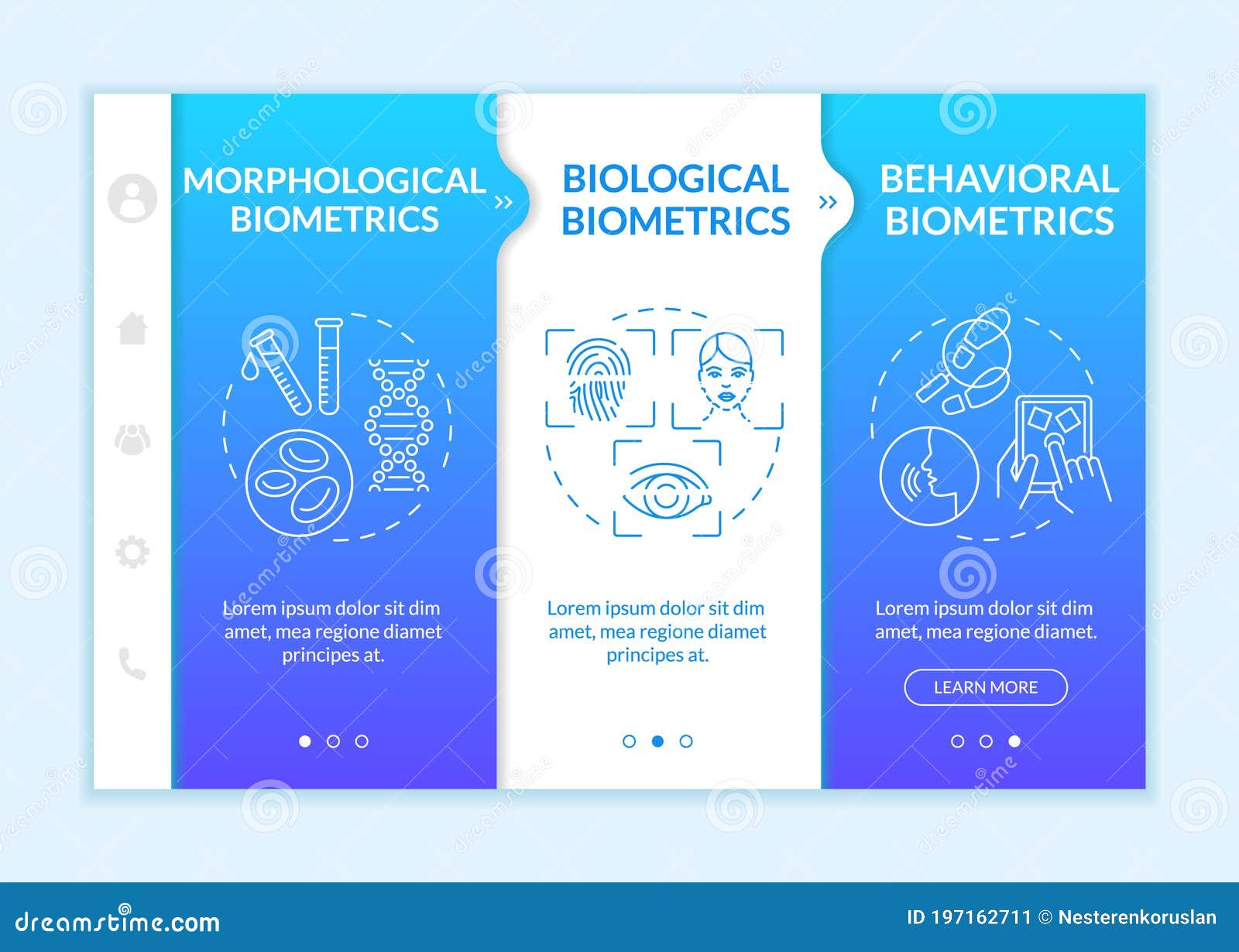 MORPHOLOGICAL BIOMETRICS

»

Lorem ipsum dolor sit dim amet, mea regione diamet principes at.

BIOLOGICAL BIOMETRICS

»

Lorem ipsum dolor sit dim amet, mea regione diamet principes at.

BEHAVIORAL BIOMETRICS

Lorem ipsum dolor sit dim amet, mea regione diamet.

LEARN MORE

dreamstime.com

ID 197162711 © Nesterenkoruslan