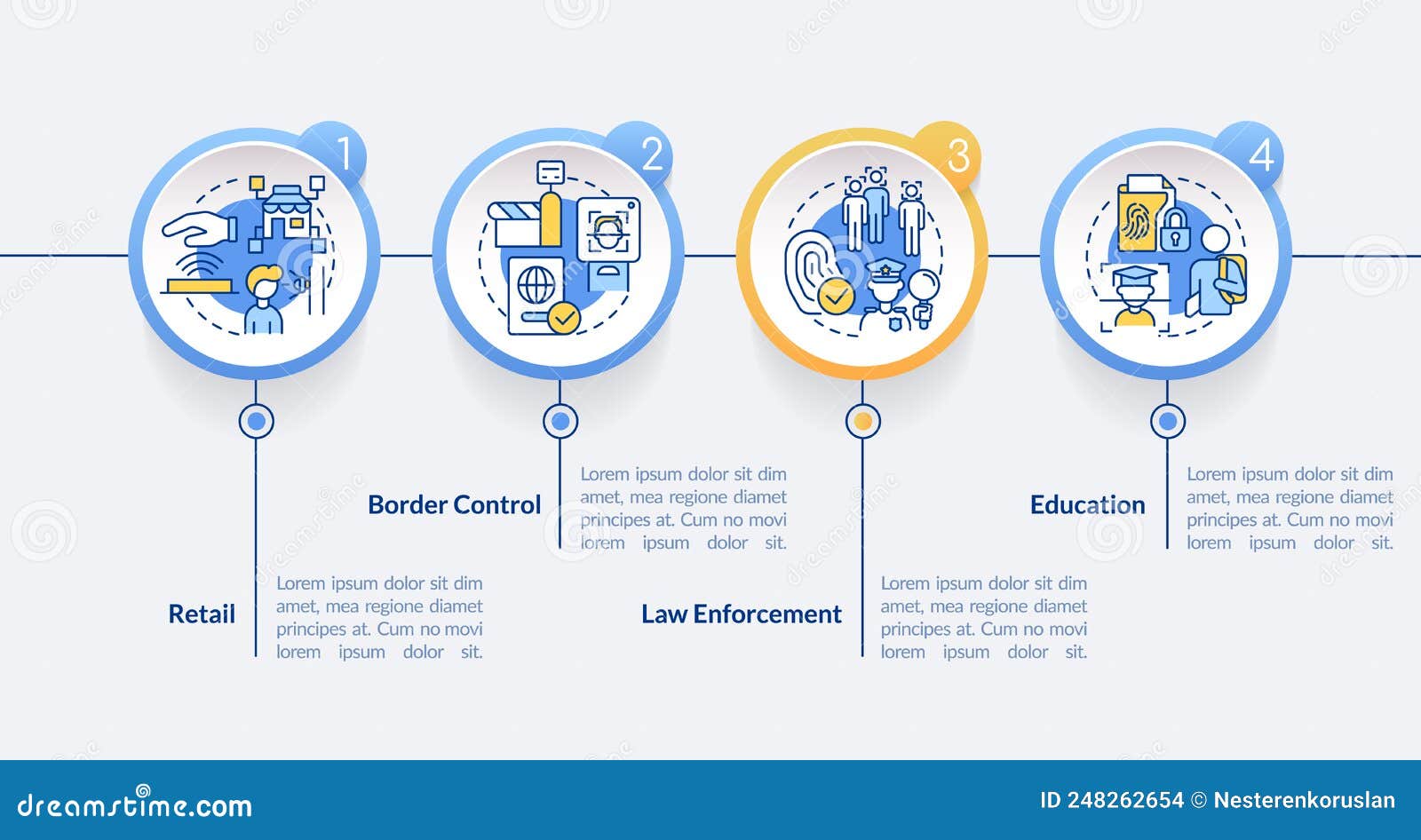 1

2

3

4

Retail

Lorem ipsum dolor sit dim amet, mea regione diamet principes at. Cum no movi lorem ipsum dolor sit.

Border Control

Lorem ipsum dolor sit dim amet, mea regione diamet principes at. Cum no movi lorem ipsum dolor sit.

Law Enforcement

Lorem ipsum dolor sit dim amet, mea regione diamet principes at. Cum no movi lorem ipsum dolor sit.

Education

Lorem ipsum dolor sit dim amet, mea regione diamet principes at. Cum no movi lorem ipsum dolor sit.

dreamstime.com

ID 248262654 © Nesterenkoruslan