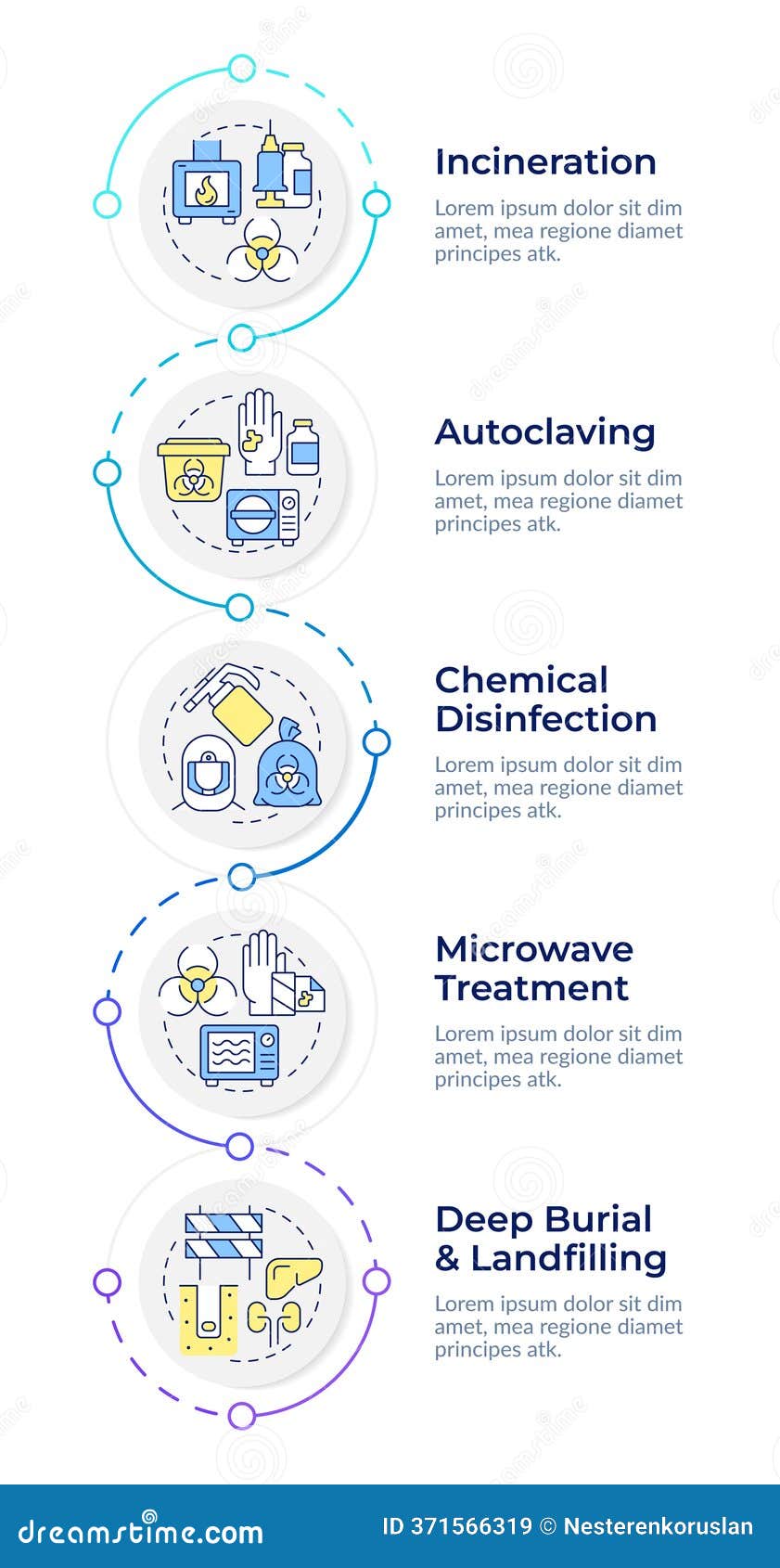 Incineration

Lorem ipsum dolor sit dim amet, mea regione diamet principes atk.

Autoclaving

Lorem ipsum dolor sit dim amet, mea regione diamet principes atk.

Chemical Disinfection

Lorem ipsum dolor sit dim amet, mea regione diamet principes atk.

Microwave Treatment

Lorem ipsum dolor sit dim amet, mea regione diamet principes atk.

Deep Burial & Landfilling

Lorem ipsum dolor sit dim amet, mea regione diamet principes atk.

dreamstime.com

ID 371566319 © Nesterenkoruslan