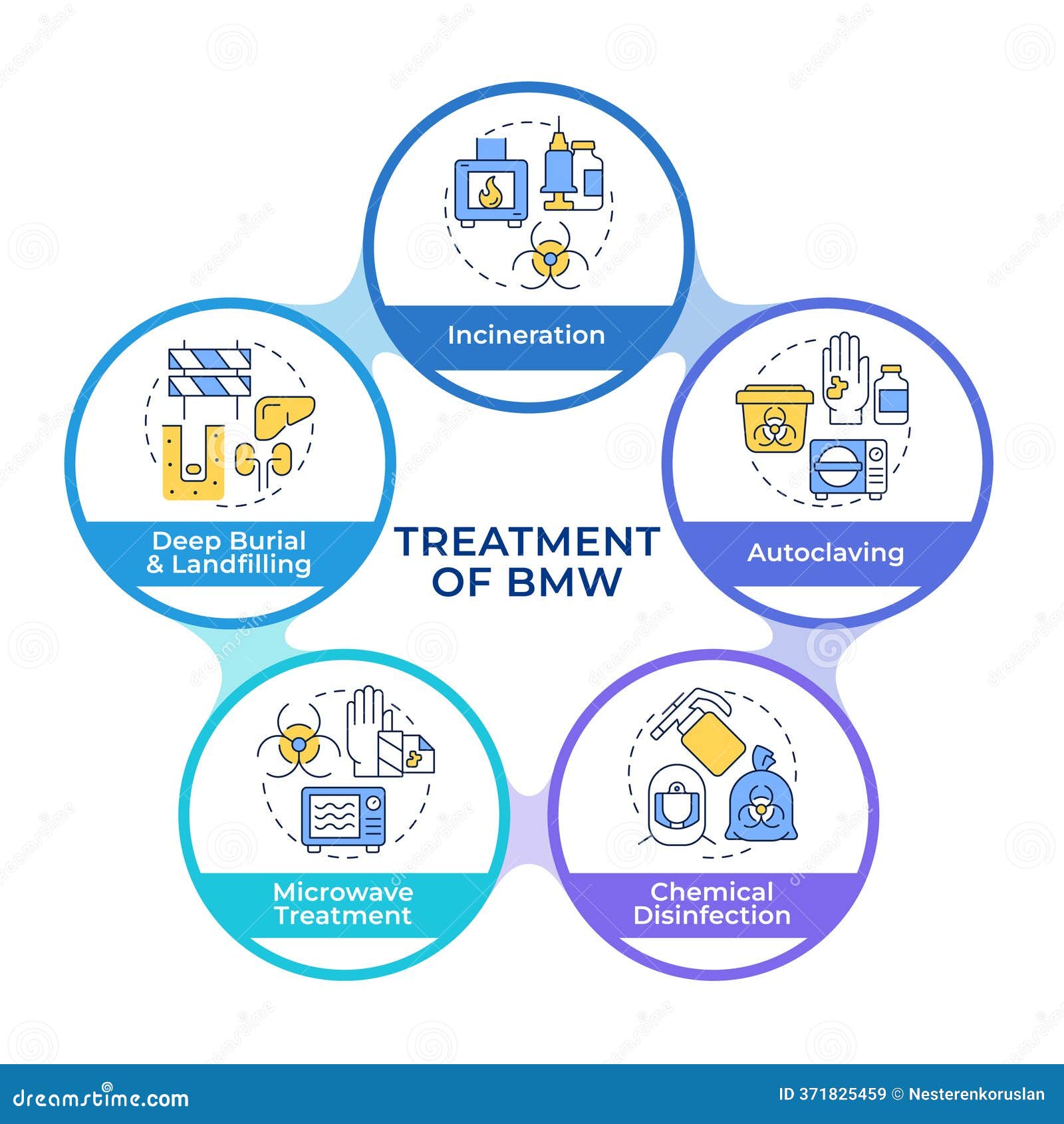 TREATMENT OF BMW

Incineration

Autoclaving

Chemical Disinfection

Microwave Treatment

Deep Burial & Landfilling

dreamstime.com

ID 371825459 © Nesterenkoruslan