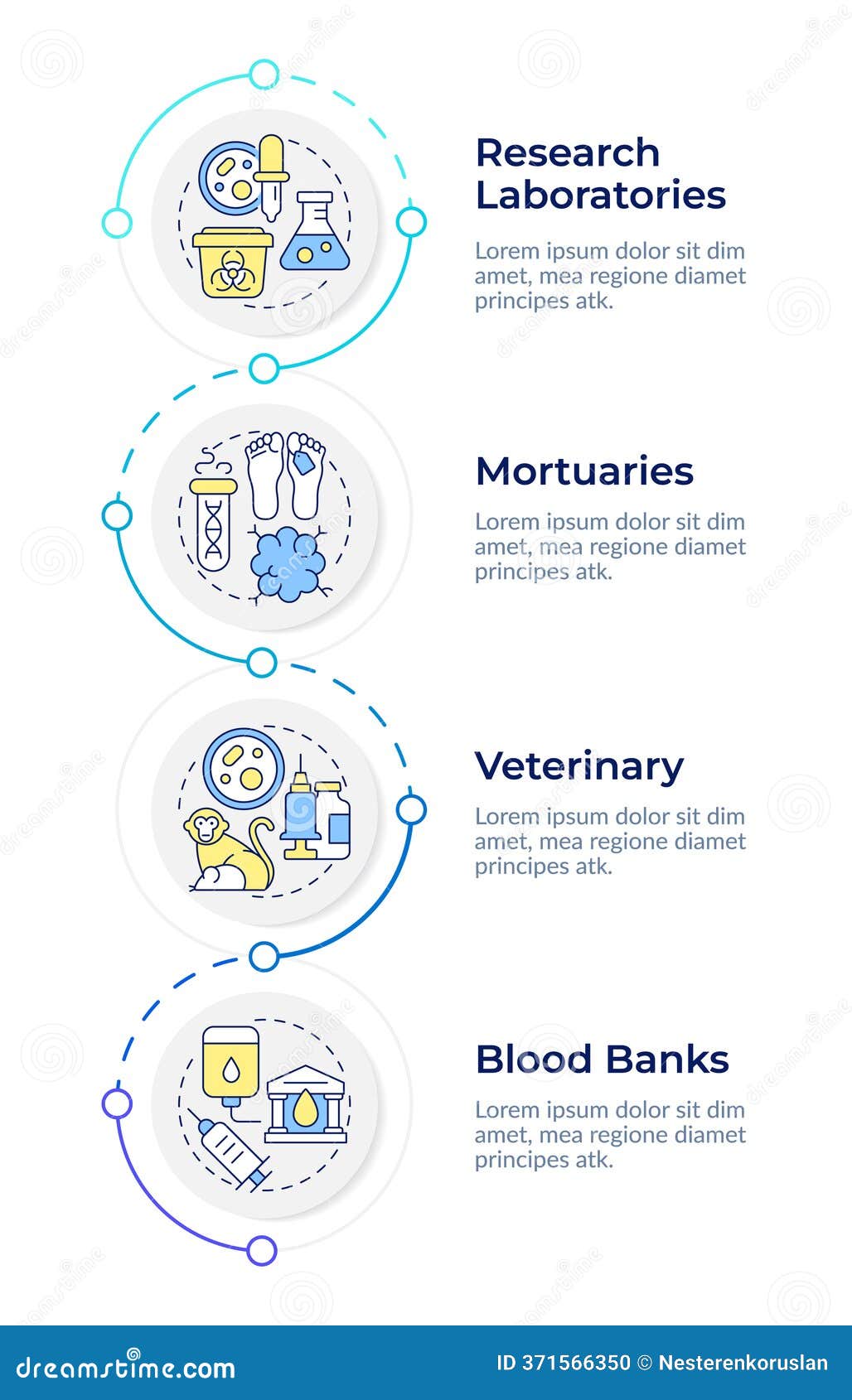 Research Laboratories

Lorem ipsum dolor sit dim amet, mea regione diamet principes atk.

Mortuaries

Lorem ipsum dolor sit dim amet, mea regione diamet principes atk.

Veterinary

Lorem ipsum dolor sit dim amet, mea regione diamet principes atk.

Blood Banks

Lorem ipsum dolor sit dim amet, mea regione diamet principes atk.

dreamstime.com

ID 371566350 © Nesterenkoruslan