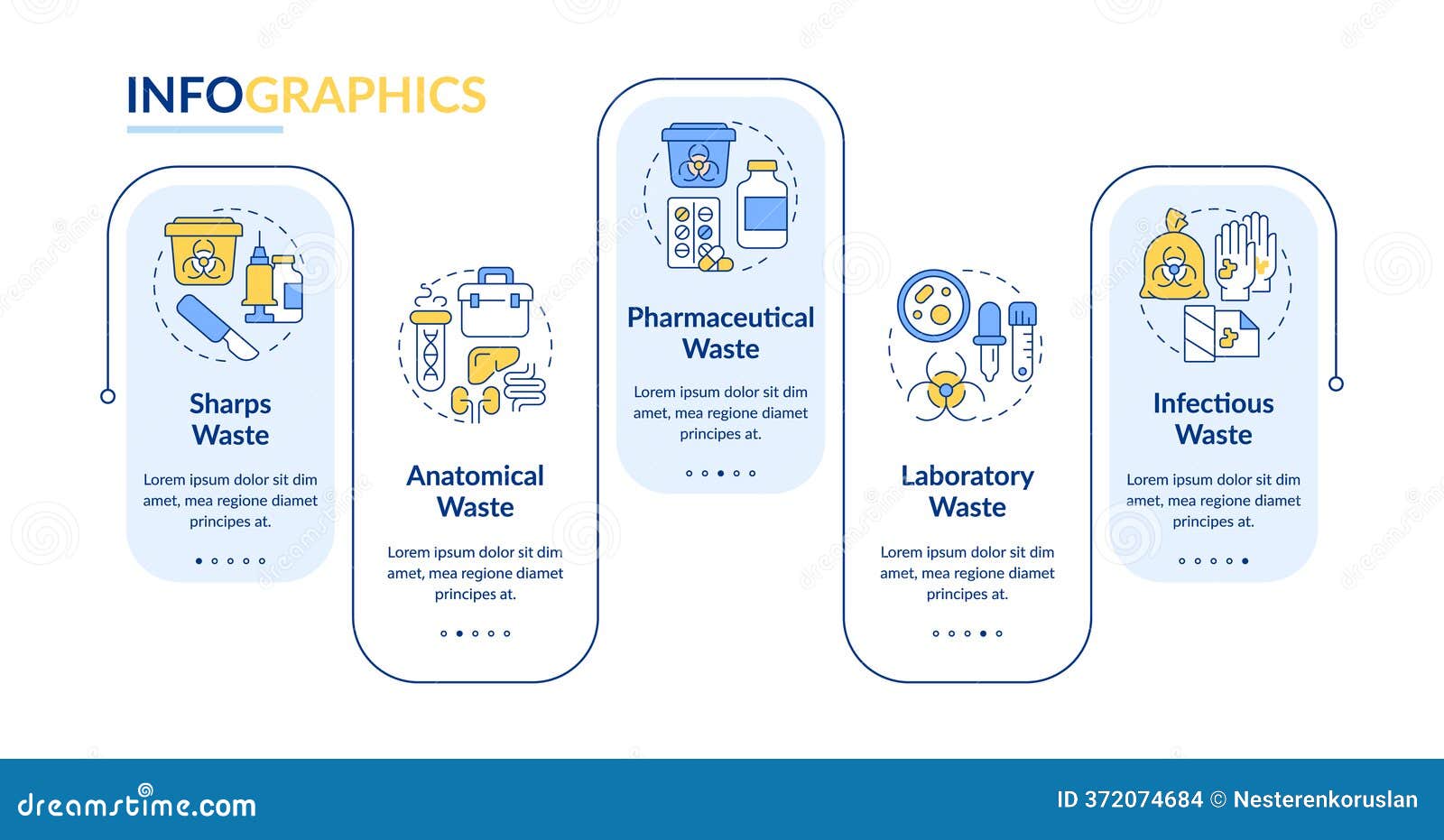 INFOGRAPHICS

Sharps Waste

Lorem ipsum dolor sit dim amet, mea regione diamet principes at.

Anatomical Waste

Lorem ipsum dolor sit dim amet, mea regione diamet principes at.

Pharmaceutical Waste

Lorem ipsum dolor sit dim amet, mea regione diamet principes at.

Laboratory Waste

Lorem ipsum dolor sit dim amet, mea regione diamet principes at.

Infectious Waste

Lorem ipsum dolor sit dim amet, mea regione diamet principes at.

dreamstime.com

ID 372074684 © Nesterenkoruslan