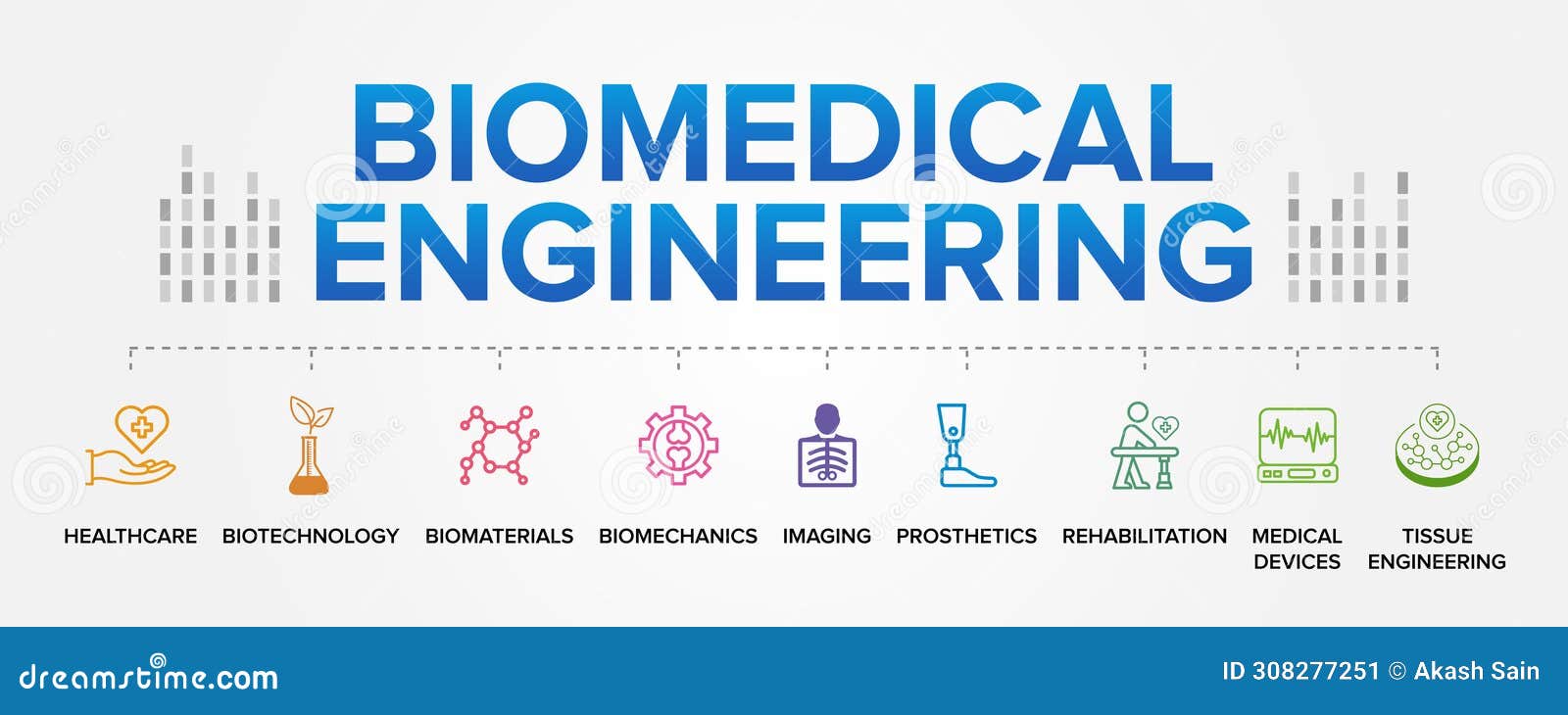 BIOMEDICAL ENGINEERING

HEALTHCARE

BIOTECHNOLOGY

BIOMATERIALS

BIOMECHANICS

IMAGING

PROSTHETICS

REHABILITATION

MEDICAL DEVICES

TISSUE ENGINEERING

dreamstime.com

ID 308277251 © Akash Sain