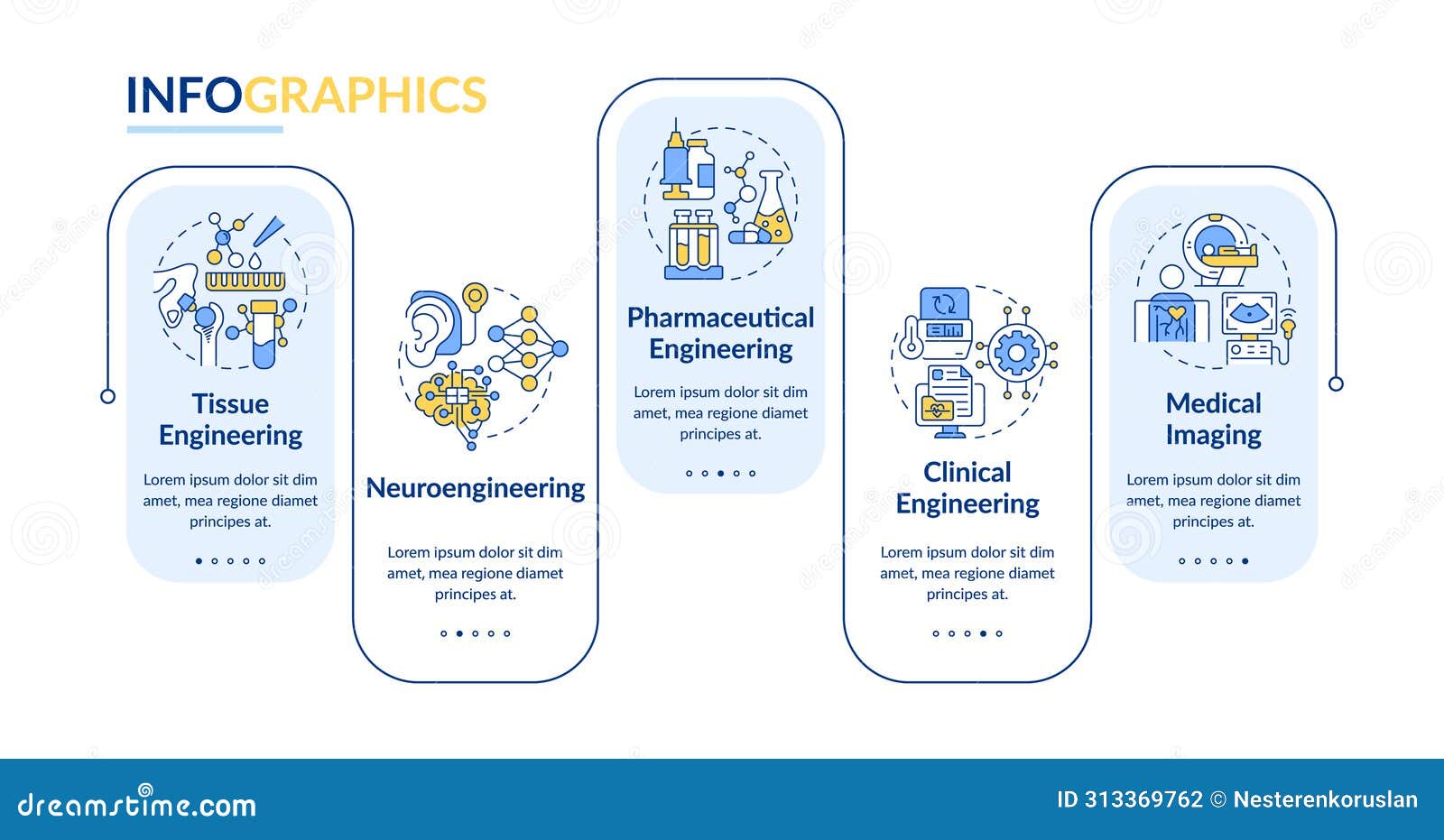 INFOGRAPHICS

Tissue Engineering

Lorem ipsum dolor sit dim amet, mea regione diamet principes at.

Neuroengineering

Lorem ipsum dolor sit dim amet, mea regione diamet principes at.

Pharmaceutical Engineering

Lorem ipsum dolor sit dim amet, mea regione diamet principes at.

Clinical Engineering

Lorem ipsum dolor sit dim amet, mea regione diamet principes at.

Medical Imaging

Lorem ipsum dolor sit dim amet, mea regione diamet principes at.

dreamstime.com

ID 313369762 © Nesterenkoruslan