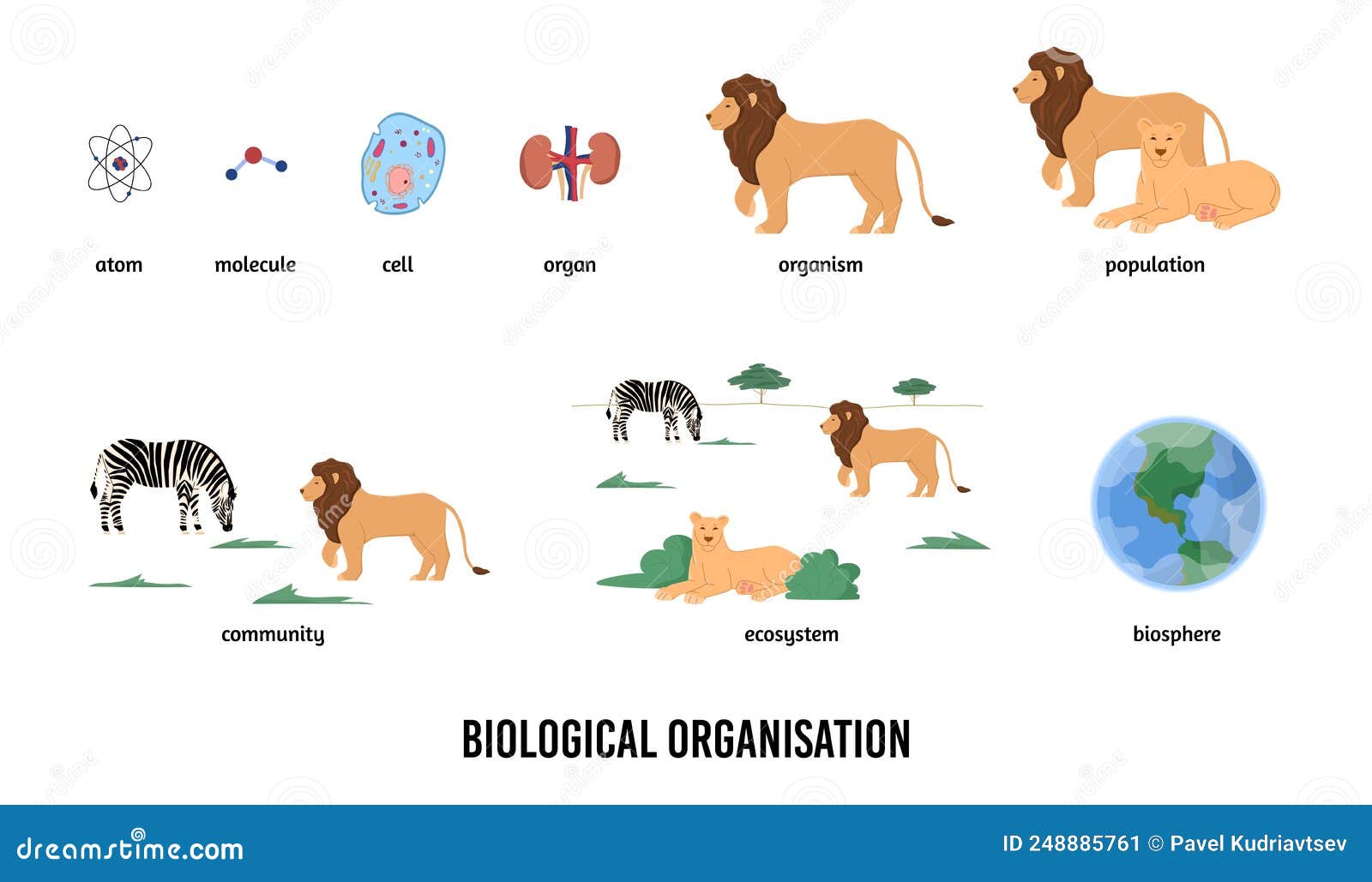 atom molecule cell organ organism population

community ecosystem biosphere

BIOLOGICAL ORGANISATION

dreamstime.com

ID 248885761 © Pavel Kudriavtsev