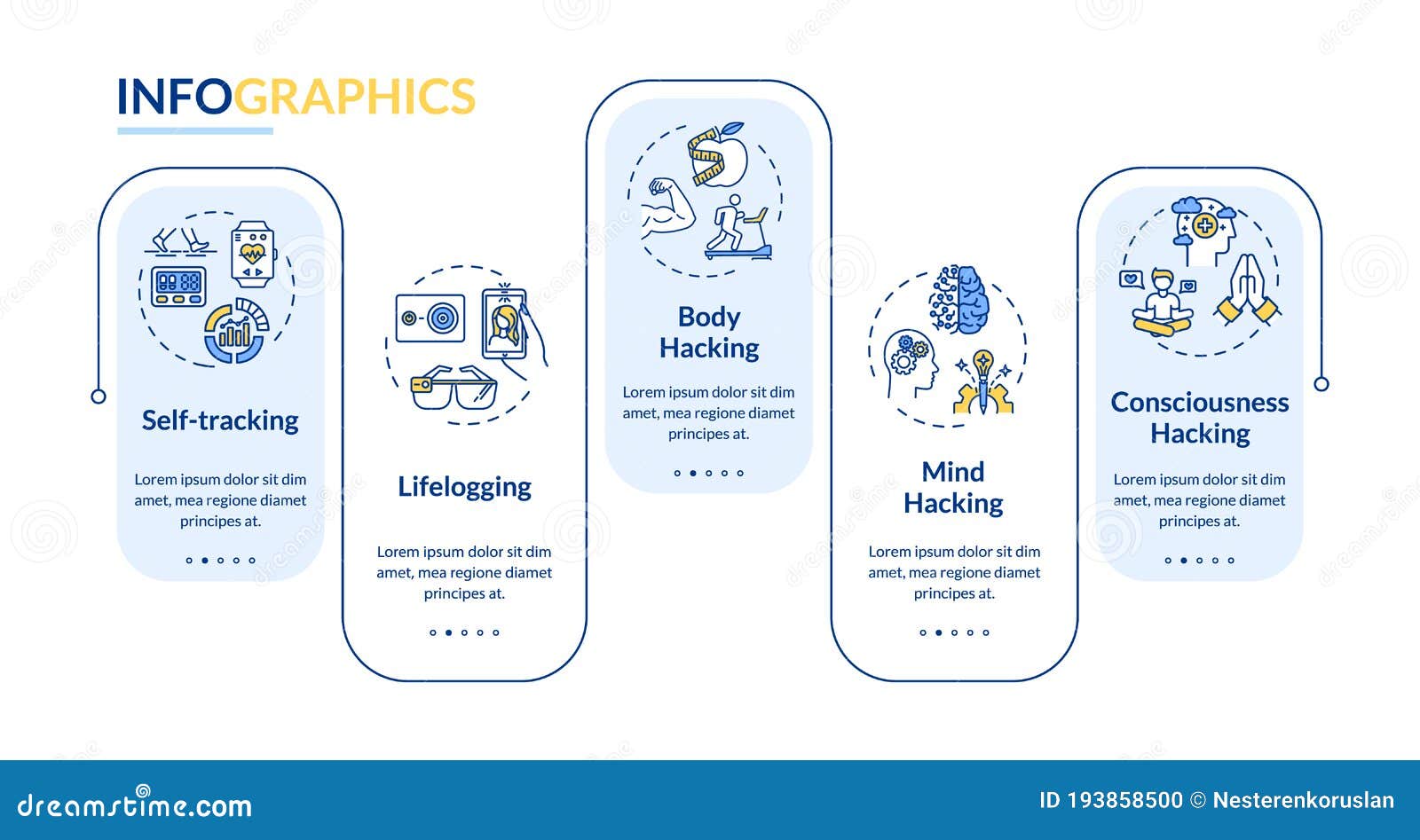 INFOGRAPHICS

Self-tracking

Lorem ipsum dolor sit dim amet, mea regione diamet principes at.

Lifelogging

Lorem ipsum dolor sit dim amet, mea regione diamet principes at.

Body Hacking

Lorem ipsum dolor sit dim amet, mea regione diamet principes at.

Mind Hacking

Lorem ipsum dolor sit dim amet, mea regione diamet principes at.

Consciousness Hacking

Lorem ipsum dolor sit dim amet, mea regione diamet principes at.

dreamstime.com

ID 193858500 © Nesterenkoruslan