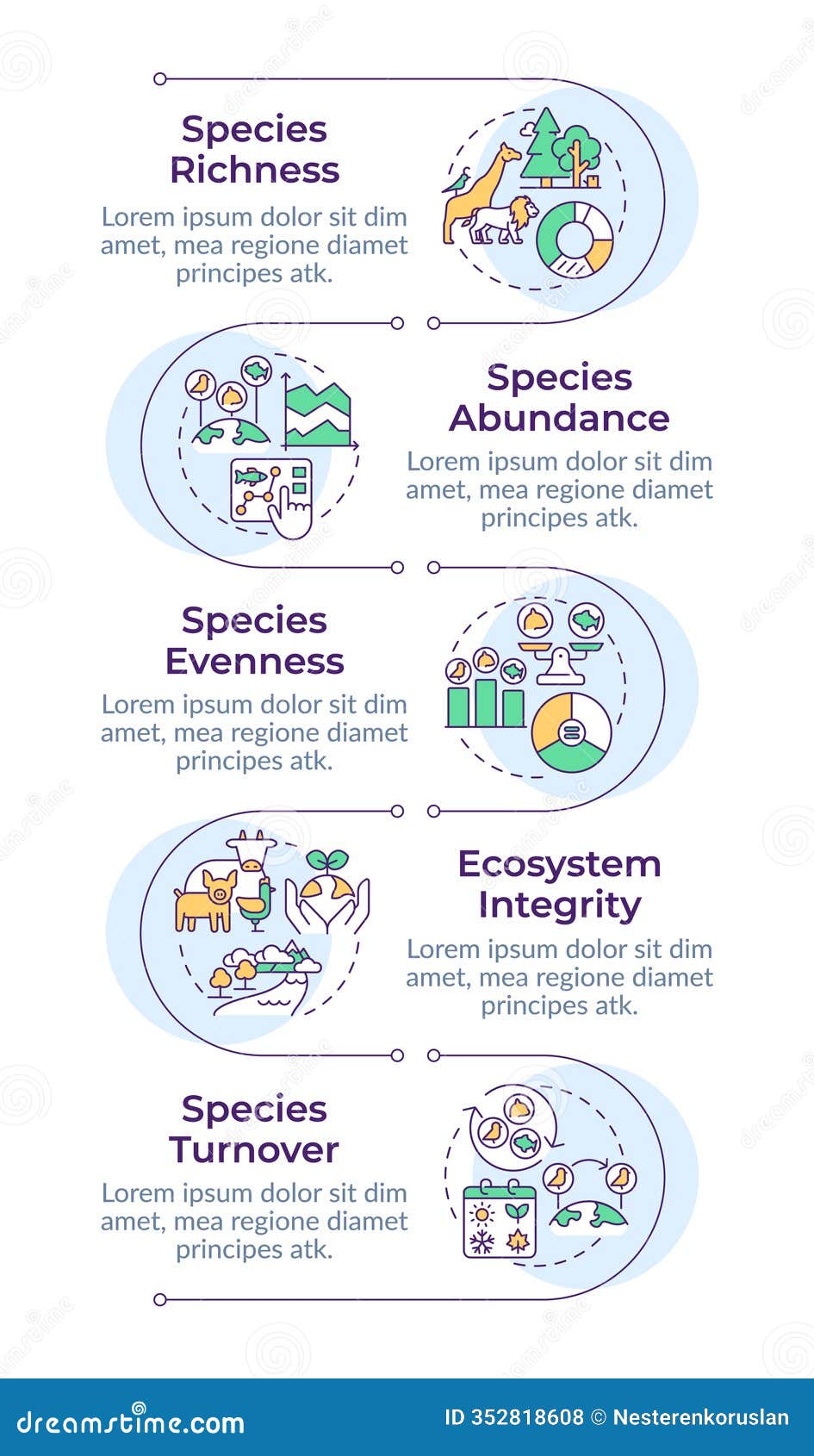 Species Richness

Lorem ipsum dolor sit dim amet, mea regione diamet principes atk.

Species Abundance

Lorem ipsum dolor sit dim amet, mea regione diamet principes atk.

Species Evenness

Lorem ipsum dolor sit dim amet, mea regione diamet principes atk.

Ecosystem Integrity

Lorem ipsum dolor sit dim amet, mea regione diamet principes atk.

Species Turnover

Lorem ipsum dolor sit dim amet, mea regione diamet principes atk.

dreamstime.com

ID 352818608 © Nesterenkoruslan