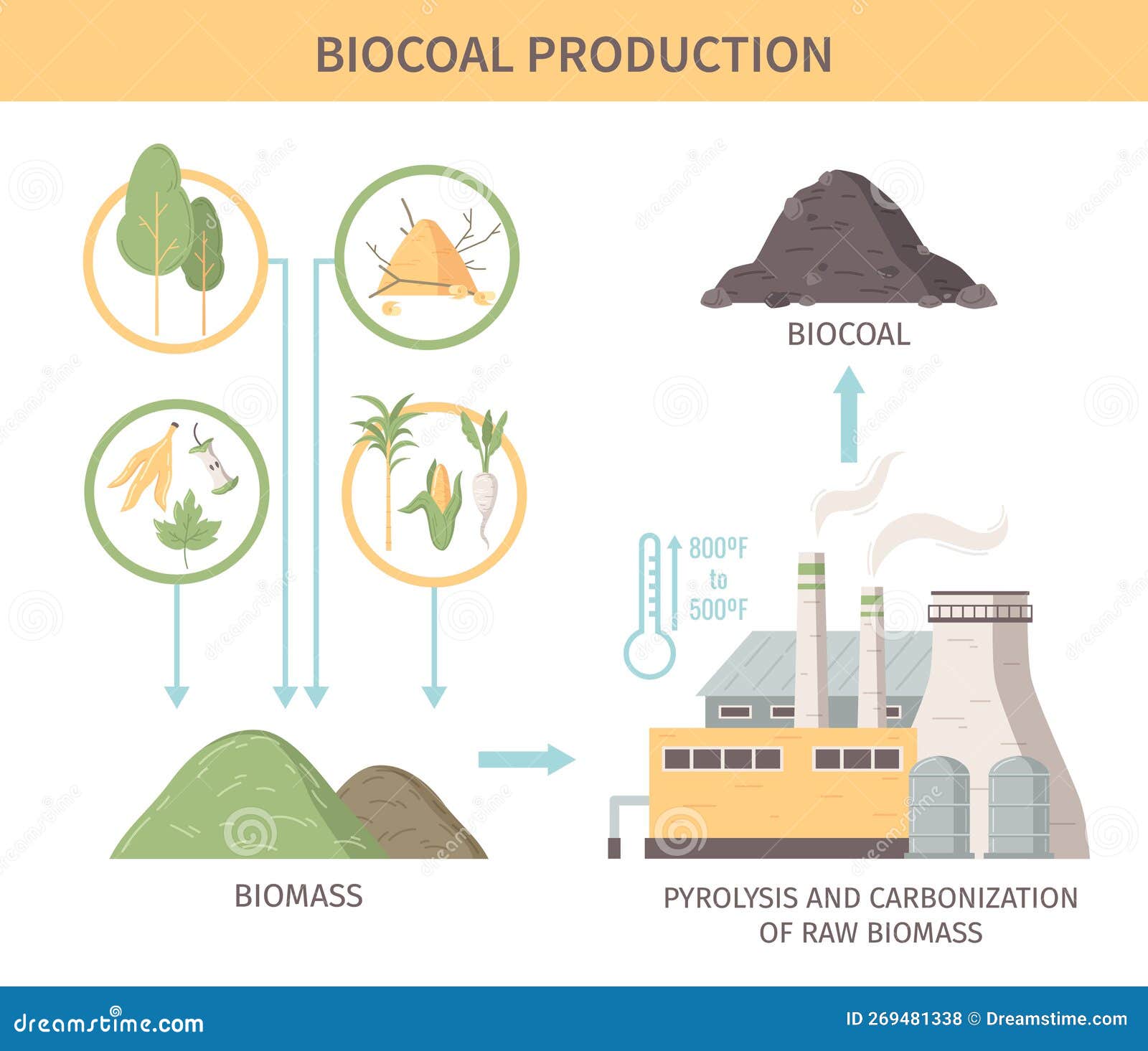 BIOCOAL PRODUCTION

BIOCOAL

800ºF
to
500ºF

BIOMASS

PYROLYSIS AND CARBONIZATION OF RAW BIOMASS

dreamstime.com

ID 269481338 © Dreamstime.com