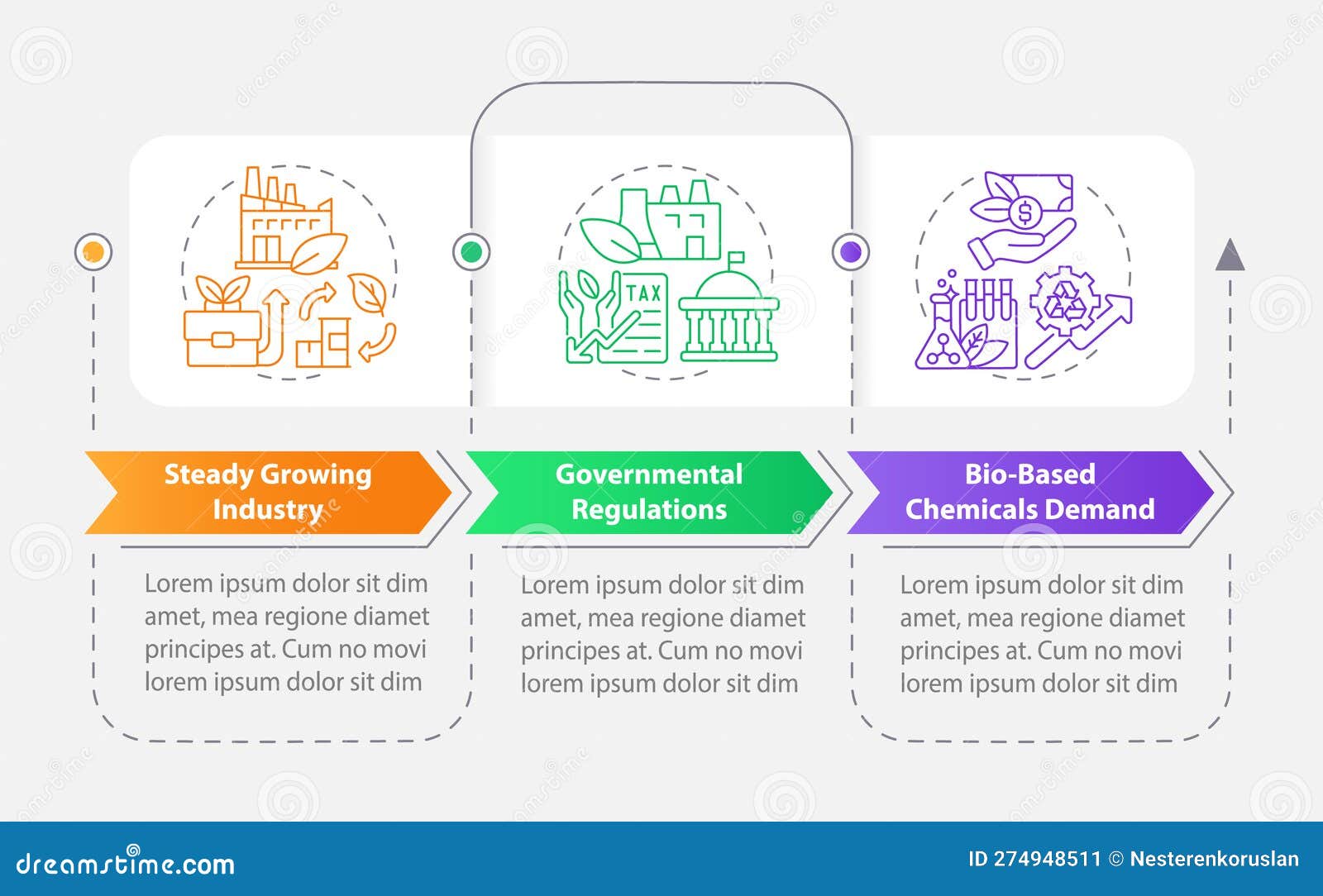 TAX

Steady Growing Industry

Lorem ipsum dolor sit dim amet, mea regione diamet principes at. Cum no movi lorem ipsum dolor sit dim

Governmental Regulations

Lorem ipsum dolor sit dim amet, mea regione diamet principes at. Cum no movi lorem ipsum dolor sit dim

Bio-Based Chemicals Demand

Lorem ipsum dolor sit dim amet, mea regione diamet principes at. Cum no movi lorem ipsum dolor sit dim

dreamstime.com

ID 274948511 © Nesterenkoruslan