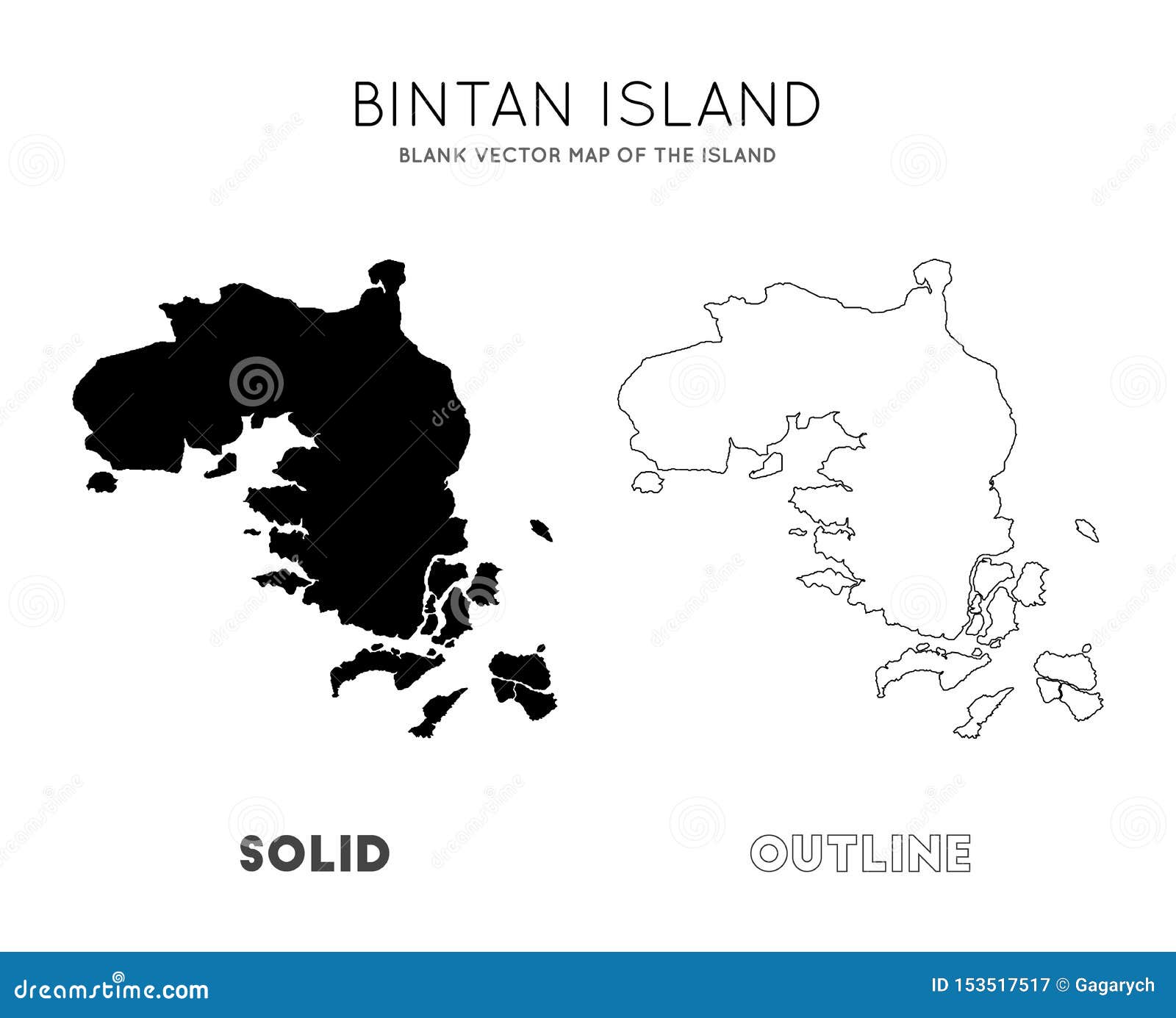 BINTAN ISLAND
BLANK VECTOR MAP OF THE ISLAND

SOLID

OUTLINE

dreamstime.com

ID 153517517 © Gagarych