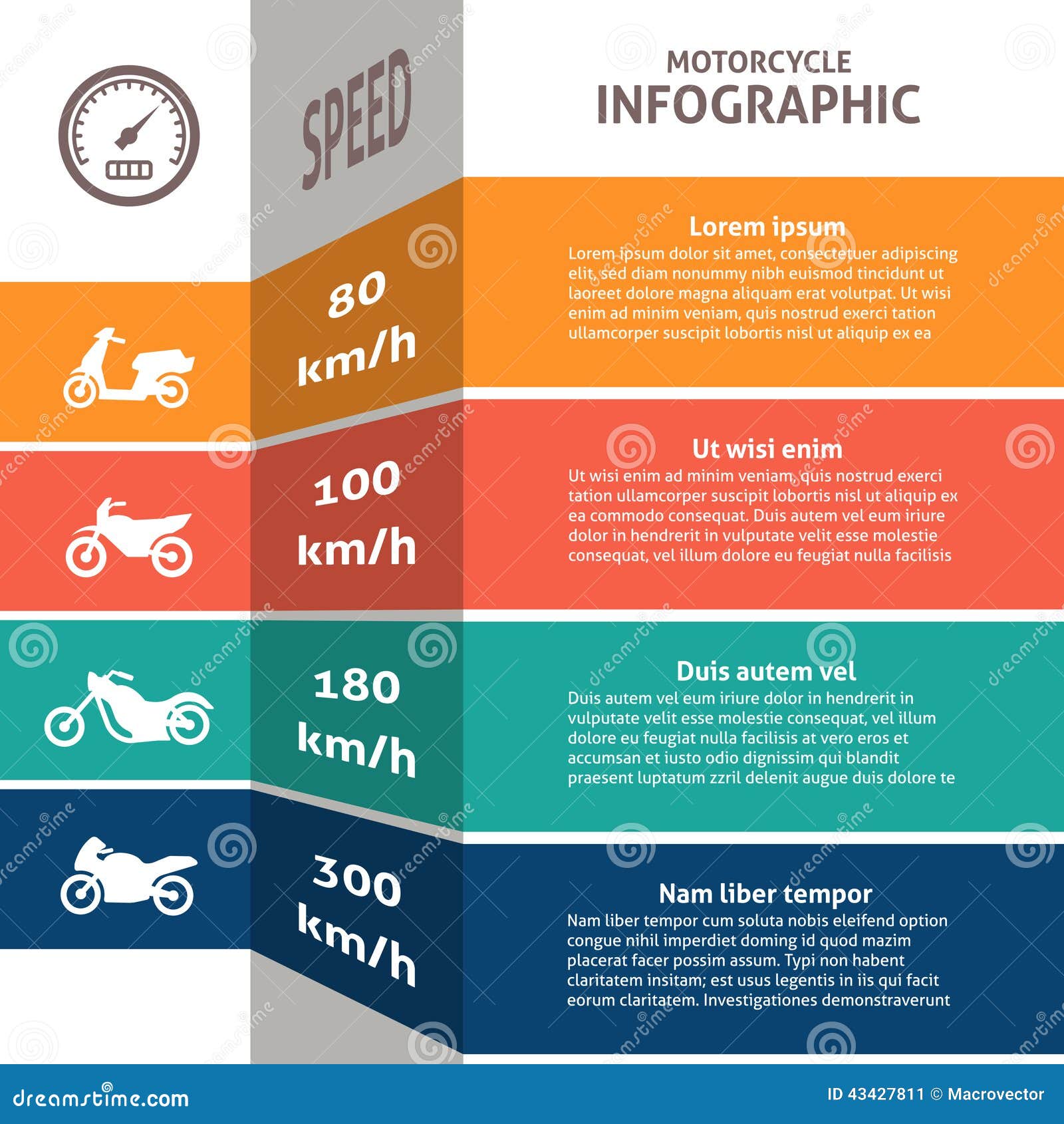 SPEED

MOTORCYCLE
INFOGRAPHIC

80
km/h

Lorem ipsum
Lorem ipsum dolor sit amet, consectetuer adipiscing elit, sed diam nonummy nibh euismod tincidunt ut laoreet dolore magna aliquam erat volutpat. Ut wisi enim ad minim veniam, quis nostrud exerci tation ullamcorper suscipit lobortis nisl ut aliquip ex ea

100
km/h

Ut wisi enim
Ut wisi enim ad minim veniam, quis nostrud exerci tation ullamcorper suscipit lobortis nisl ut aliquip ex ea commodo consequat. Duis autem vel eum iriure dolor in hendrerit in vulputate velit esse molestie consequat, vel illum dolore eu feugiat nulla facilisis

180
km/h

Duis autem vel
Duis autem vel eum iriure dolor in hendrerit in vulputate velit esse molestie consequat, vel illum dolore eu feugiat nulla facilisis at vero eros et accumsan et iusto odio dignissim qui blandit praesent luptatum zzril delenit augue duis dolore te

300
km/h

Nam liber tempor
Nam liber tempor cum soluta nobis eleifend option congue nihil imperdiet doming id quod mazim placerat facer possim assum. Typi non habent claritatem insitam; est usus legentis in iis qui facit eorum claritatem. Investigationes demonstraverunt

dreamstime.com
ID 43427811 © Macrovector