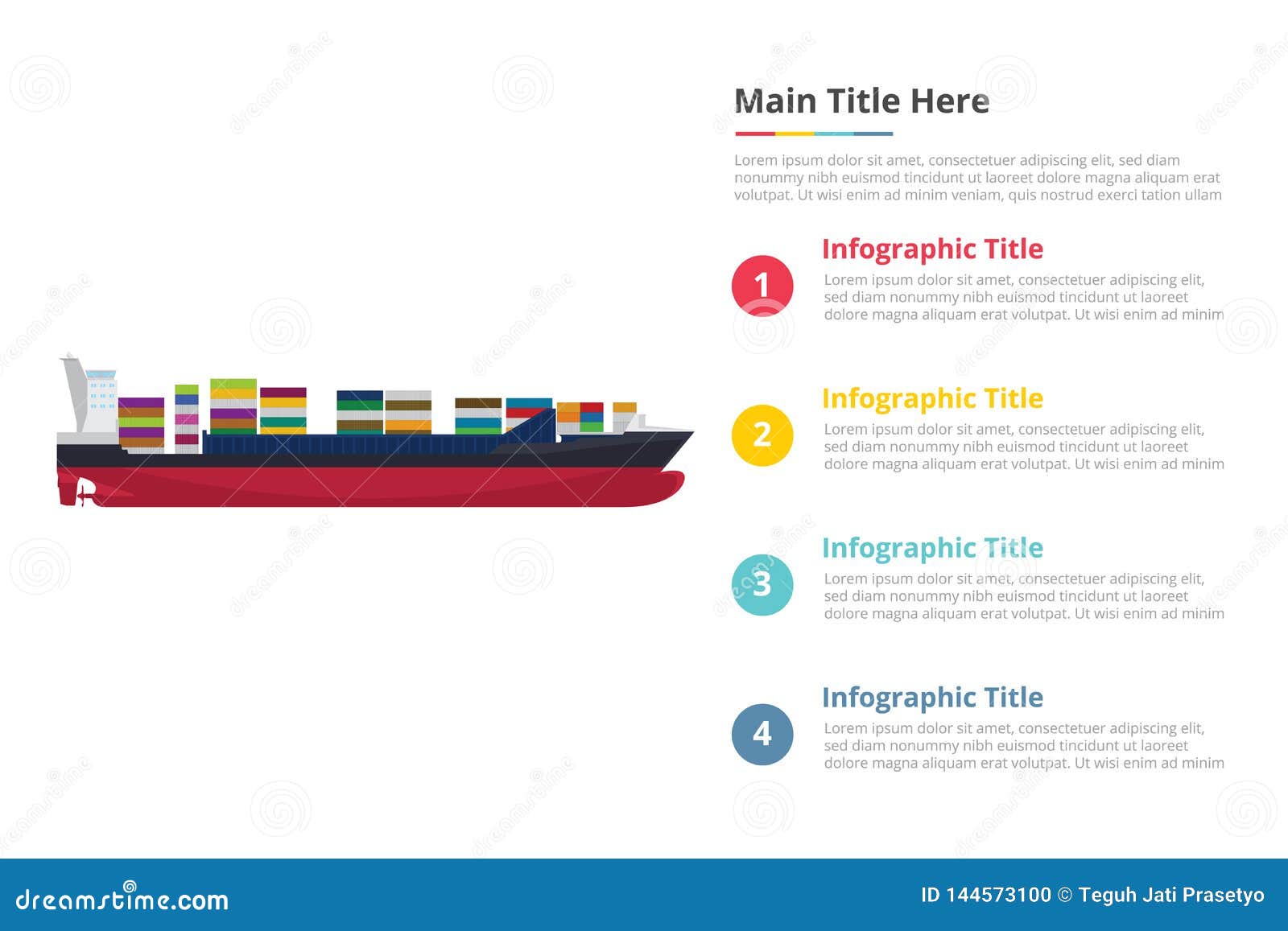 Main Title Here

Lorem ipsum dolor sit amet, consectetuer adipiscing elit, sed diam nonummy nibh euismod tincidunt ut laoreet dolore magna aliquam erat volutpat. Ut wisi enim ad minim veniam, quis nostrud exerci tation ullam

1
Infographic Title
Lorem ipsum dolor sit amet, consectetuer adipiscing elit, sed diam nonummy nibh euismod tincidunt ut laoreet dolore magna aliquam erat volutpat. Ut wisi enim ad minim

2
Infographic Title
Lorem ipsum dolor sit amet, consectetuer adipiscing elit, sed diam nonummy nibh euismod tincidunt ut laoreet dolore magna aliquam erat volutpat. Ut wisi enim ad minim

3
Infographic Title
Lorem ipsum dolor sit amet, consectetuer adipiscing elit, sed diam nonummy nibh euismod tincidunt ut laoreet dolore magna aliquam erat volutpat. Ut wisi enim ad minim

4
Infographic Title
Lorem ipsum dolor sit amet, consectetuer adipiscing elit, sed diam nonummy nibh euismod tincidunt ut laoreet dolore magna aliquam erat volutpat. Ut wisi enim ad minim

dreamstime.com
ID 144573100 © Teguh Jati Prasetyo