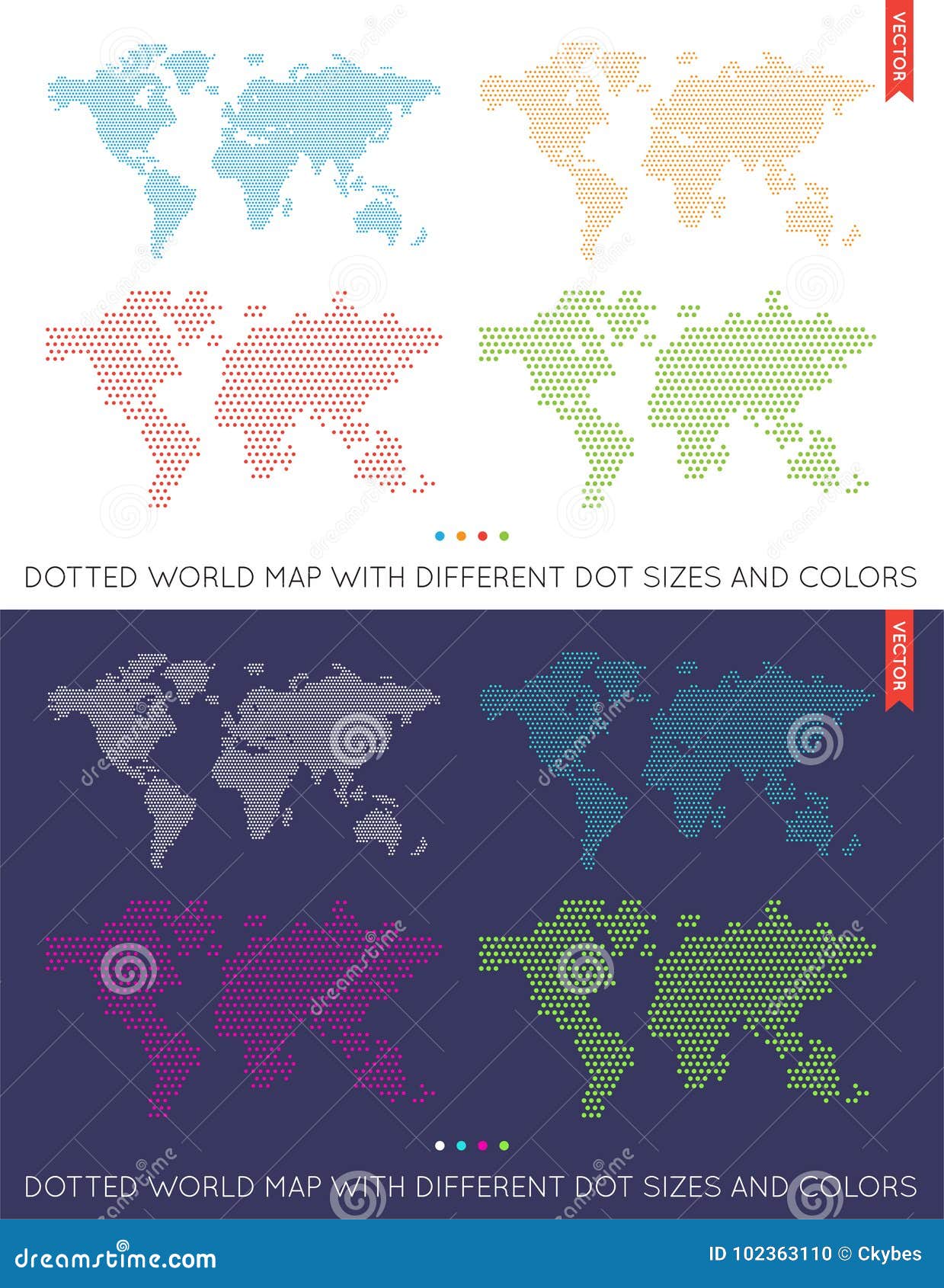 VECTOR

DOTTED WORLD MAP WITH DIFFERENT DOT SIZES AND COLORS

VECTOR

DOTTED WORLD MAP WITH DIFFERENT DOT SIZES AND COLORS

dreamstime.com

ID 102363110 © Ckybes