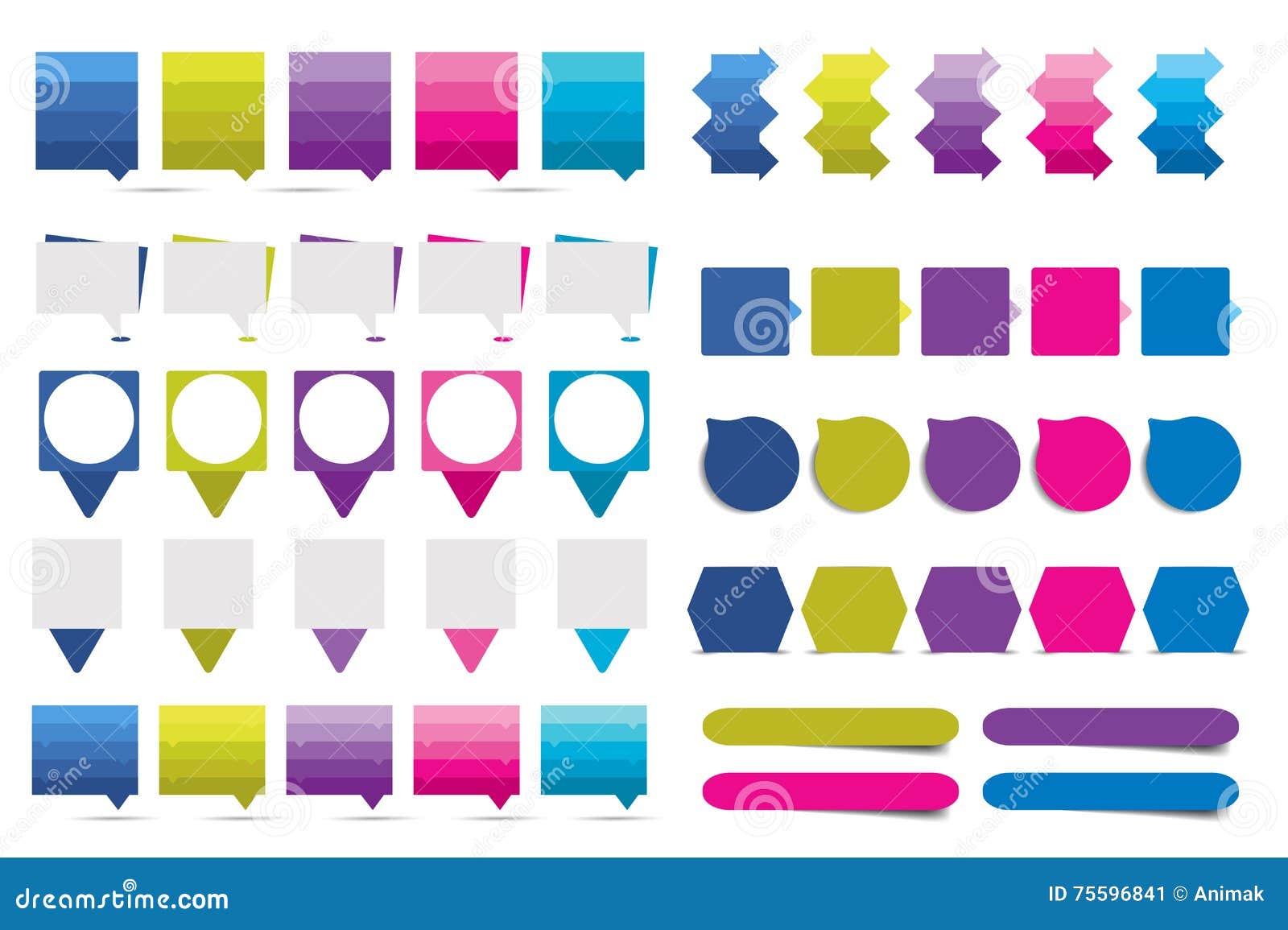 dreamstime.com

ID 75596841 © Animak