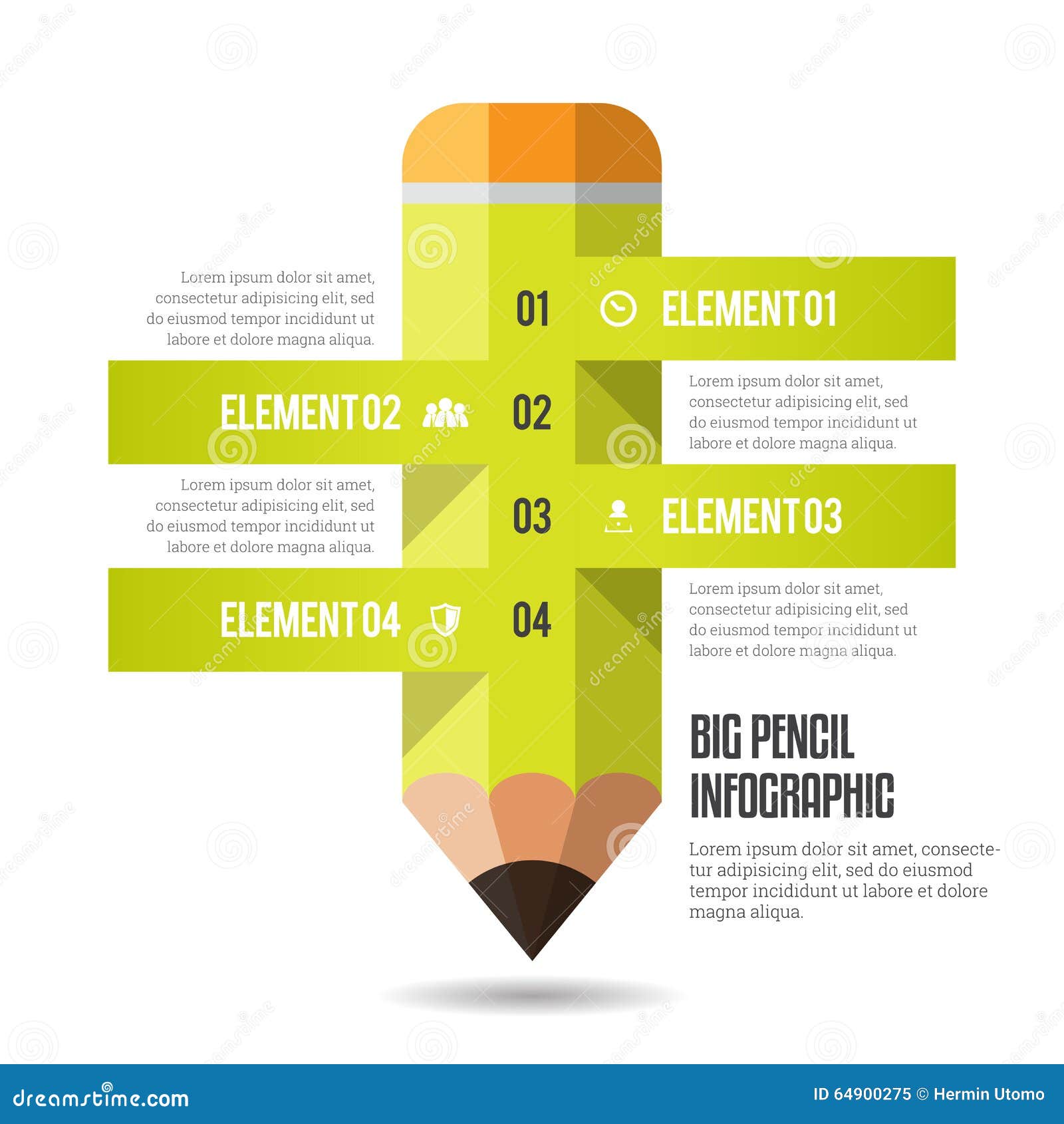 Lorem ipsum dolor sit amet, consectetur adipisicing elit, sed do eiusmod tempor incididunt ut labore et dolore magna aliqua.

01 ELEMENT 01

ELEMENT 02 02

Lorem ipsum dolor sit amet, consectetur adipisicing elit, sed do eiusmod tempor incididunt ut labore et dolore magna aliqua.

Lorem ipsum dolor sit amet, consectetur adipisicing elit, sed do eiusmod tempor incididunt ut labore et dolore magna aliqua.

03 ELEMENT 03

ELEMENT 04 04

Lorem ipsum dolor sit amet, consectetur adipisicing elit, sed do eiusmod tempor incididunt ut labore et dolore magna aliqua.

BIG PENCIL INFOGRAPHIC

Lorem ipsum dolor sit amet, consectetur adipisicing elit, sed do eiusmod tempor incididunt ut labore et dolore magna aliqua.

dreamstime.com

ID 64900275 © Hermin Utomo