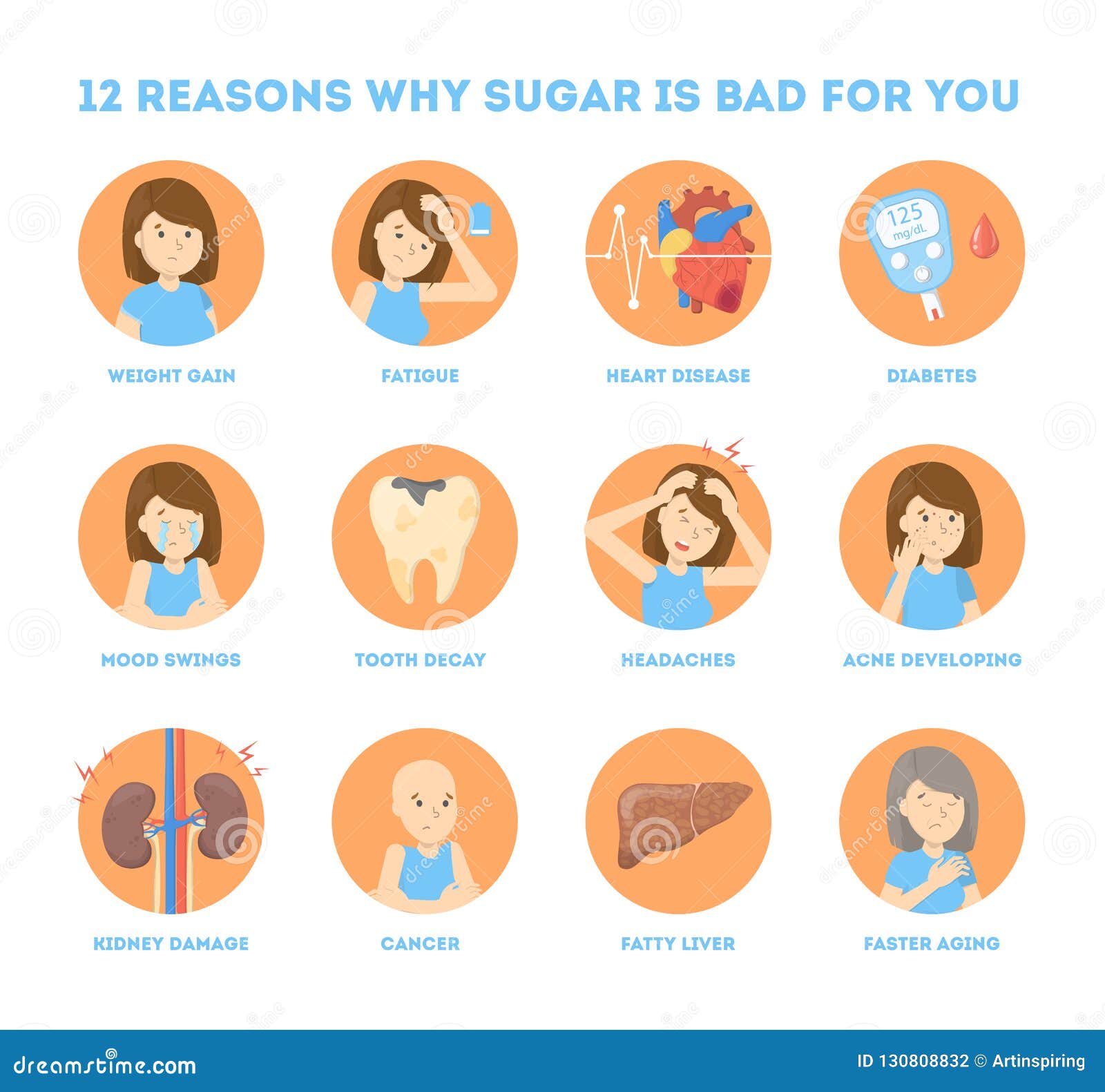 12 REASONS WHY SUGAR IS BAD FOR YOU

125 mg/dL

WEIGHT GAIN

FATIGUE

HEART DISEASE

DIABETES

MOOD SWINGS

TOOTH DECAY

HEADACHES

ACNE DEVELOPING

KIDNEY DAMAGE

CANCER

FATTY LIVER

FASTER AGING

dreamstime.com

ID 130808832 © Artinspiring