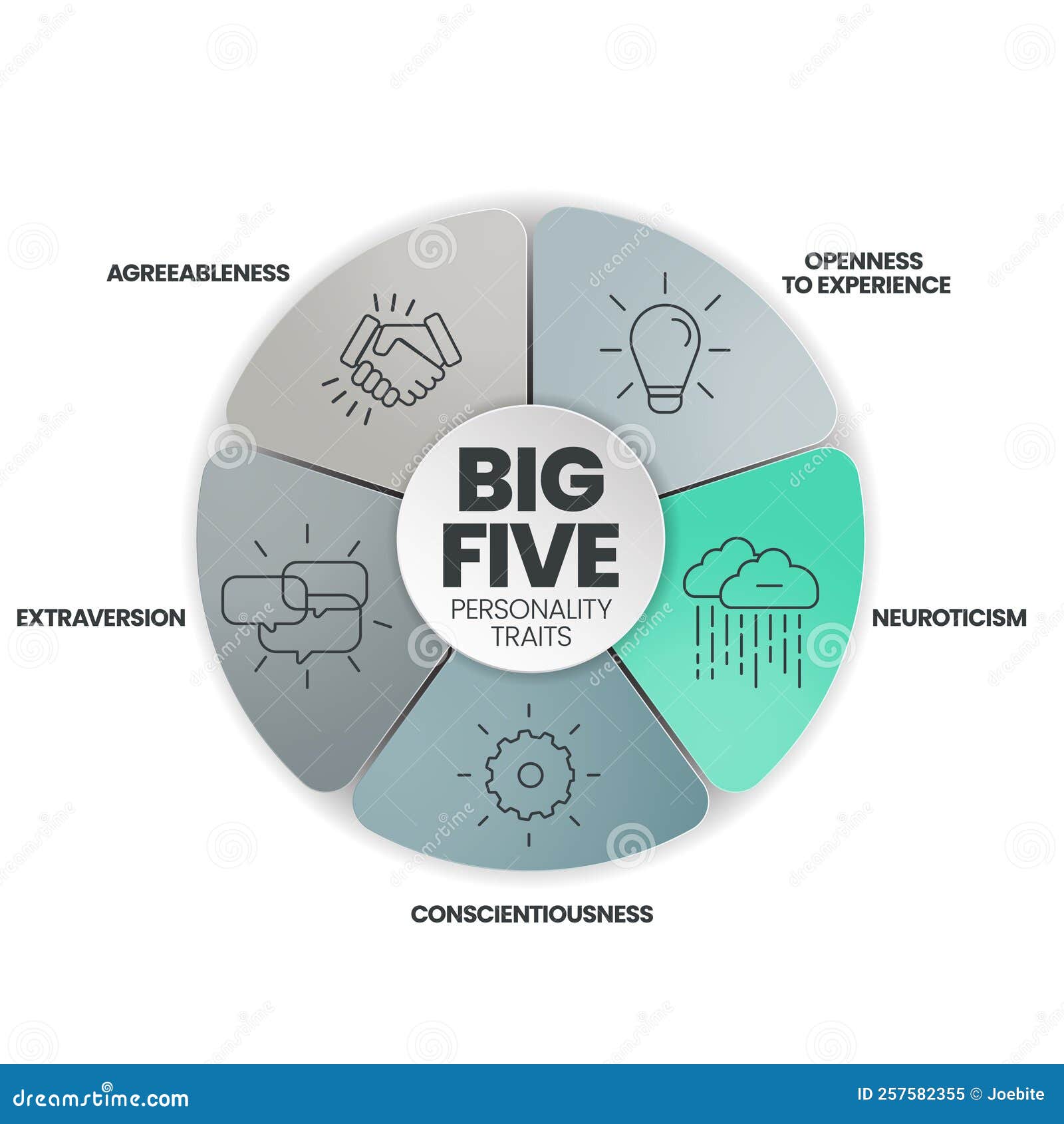 AGREEABLENESS

OPENNESS TO EXPERIENCE

BIG FIVE
PERSONALITY TRAITS

EXTRAVERSION

NEUROTICISM

CONSCIENTIOUSNESS

dreamstime.com

ID 257582355 © Joebite