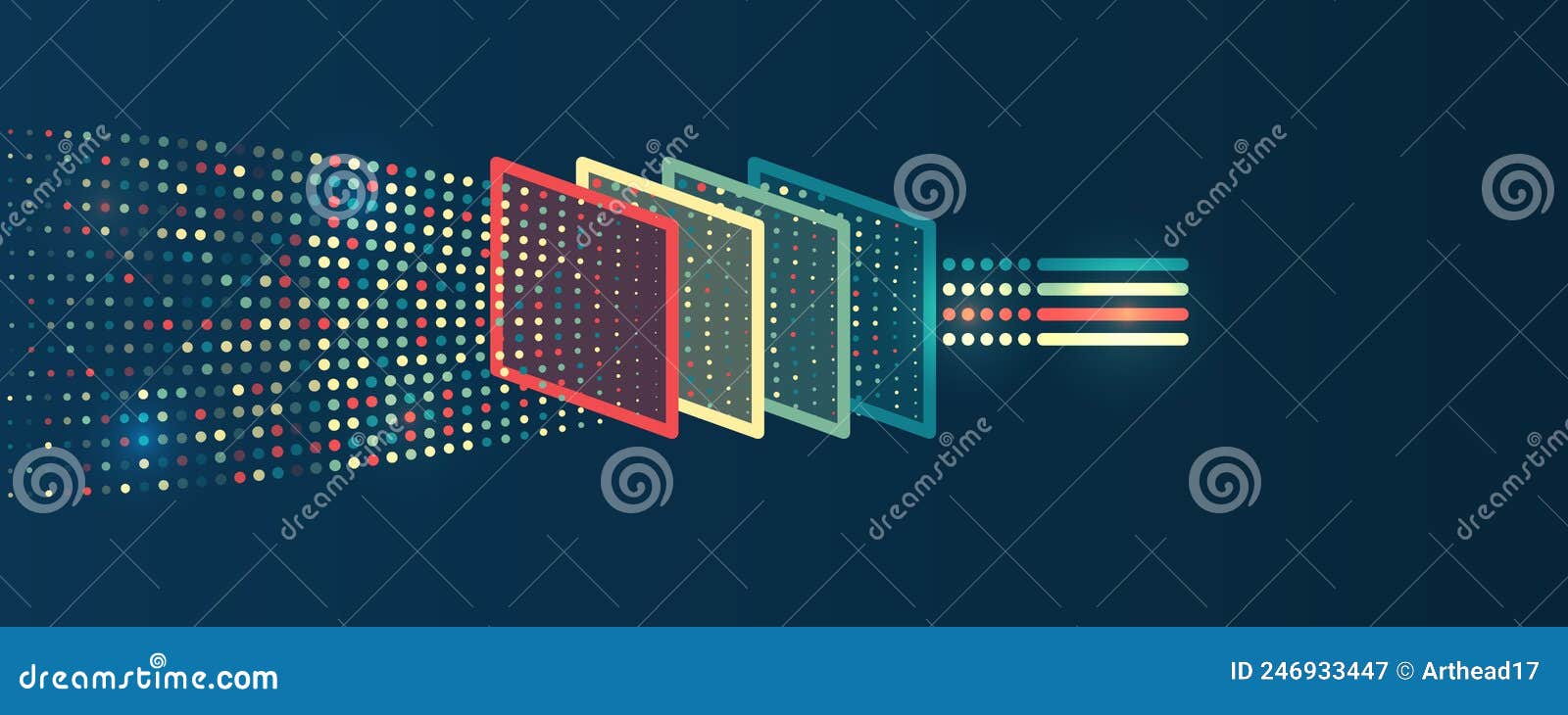 dreamstime dreamstime dreamstime dreamstime dreamstime dreamstime

dreamstime.com

ID 246933447 © Arthead17